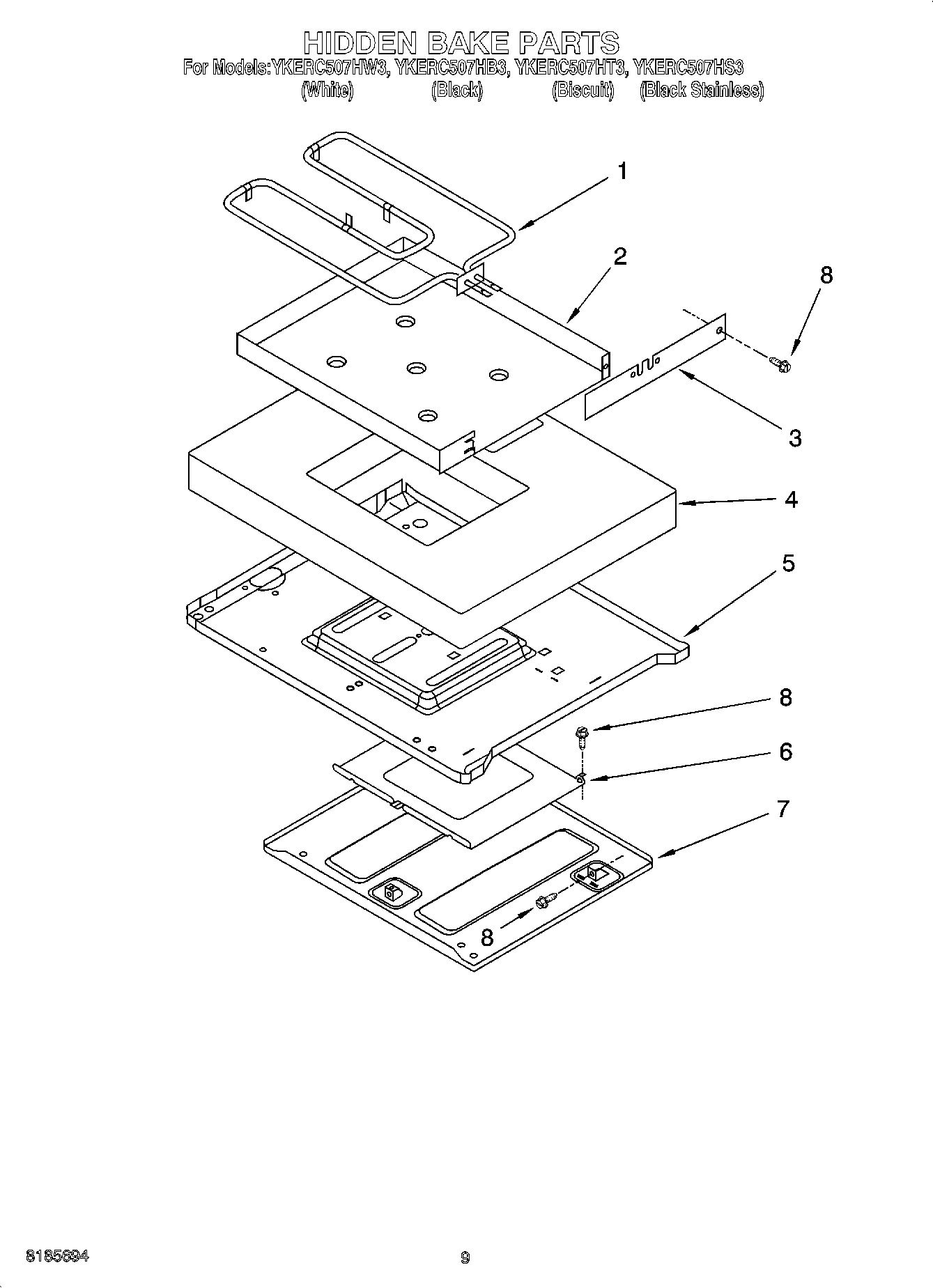 HIDDEN BAKE PARTS

For Models:YKERC507HW3, YKERC507HB3, YKERC507HT3, YKERC507HS3
(White) (Black) (Biscuit) (Black Stainless)

1

2

8

3

4

5

8

6

7

8

8185694

9