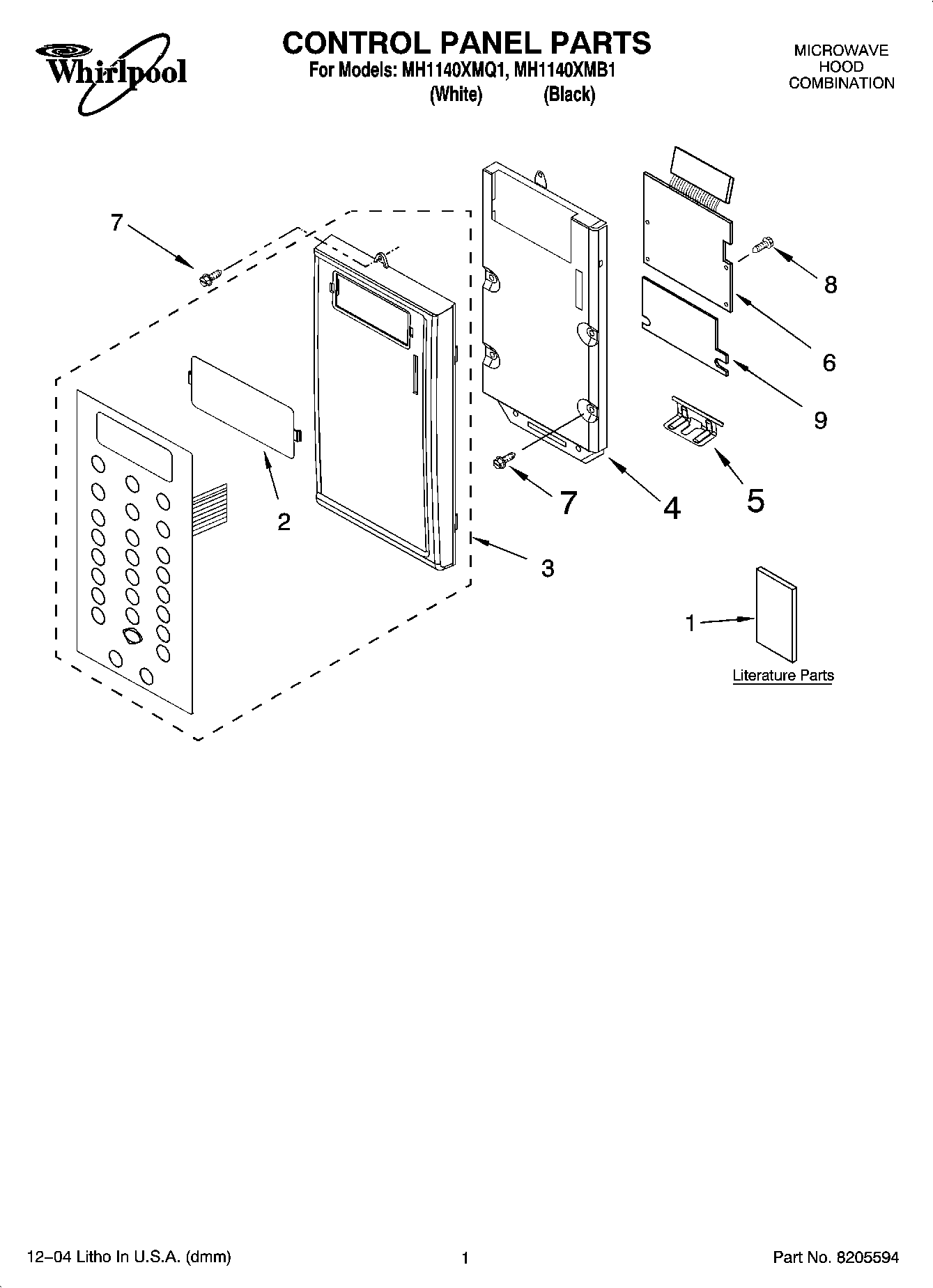 Whirlpool

CONTROL PANEL PARTS
For Models: MH1140XMQ1, MH1140XMB1
(White) (Black)

MICROWAVE
HOOD
COMBINATION

7
8
6
9
2
7
4
5
3
1
Literature Parts

12–04 Litho In U.S.A. (dmm)
1
Part No. 8205594