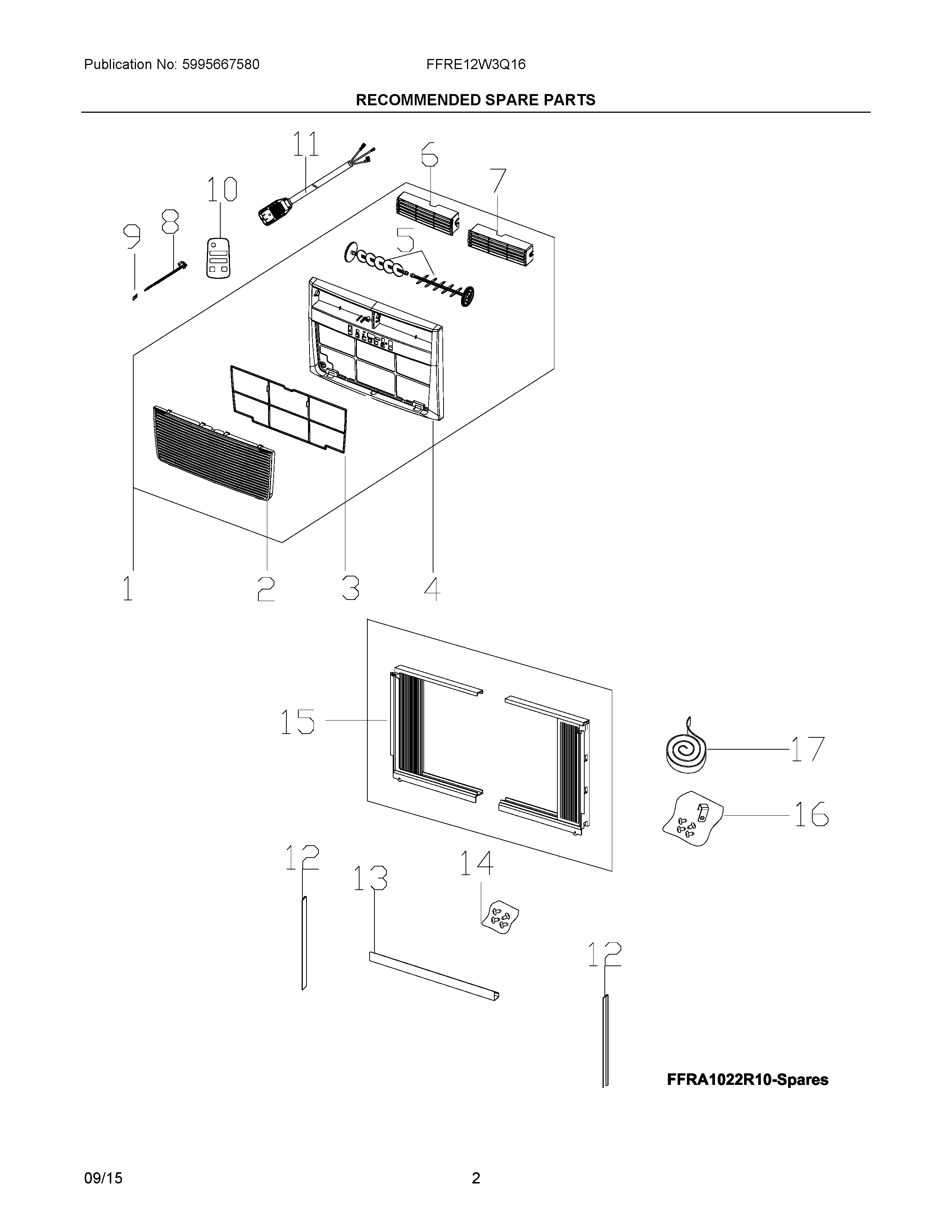 Publication No: 5995667580

FFRE12W3Q16

RECOMMENDED SPARE PARTS

11

6

7

10

9

8

5

1

2

3

4

15

17

16

12

13

14

12

FFRA1022R10-Spares

09/15

2