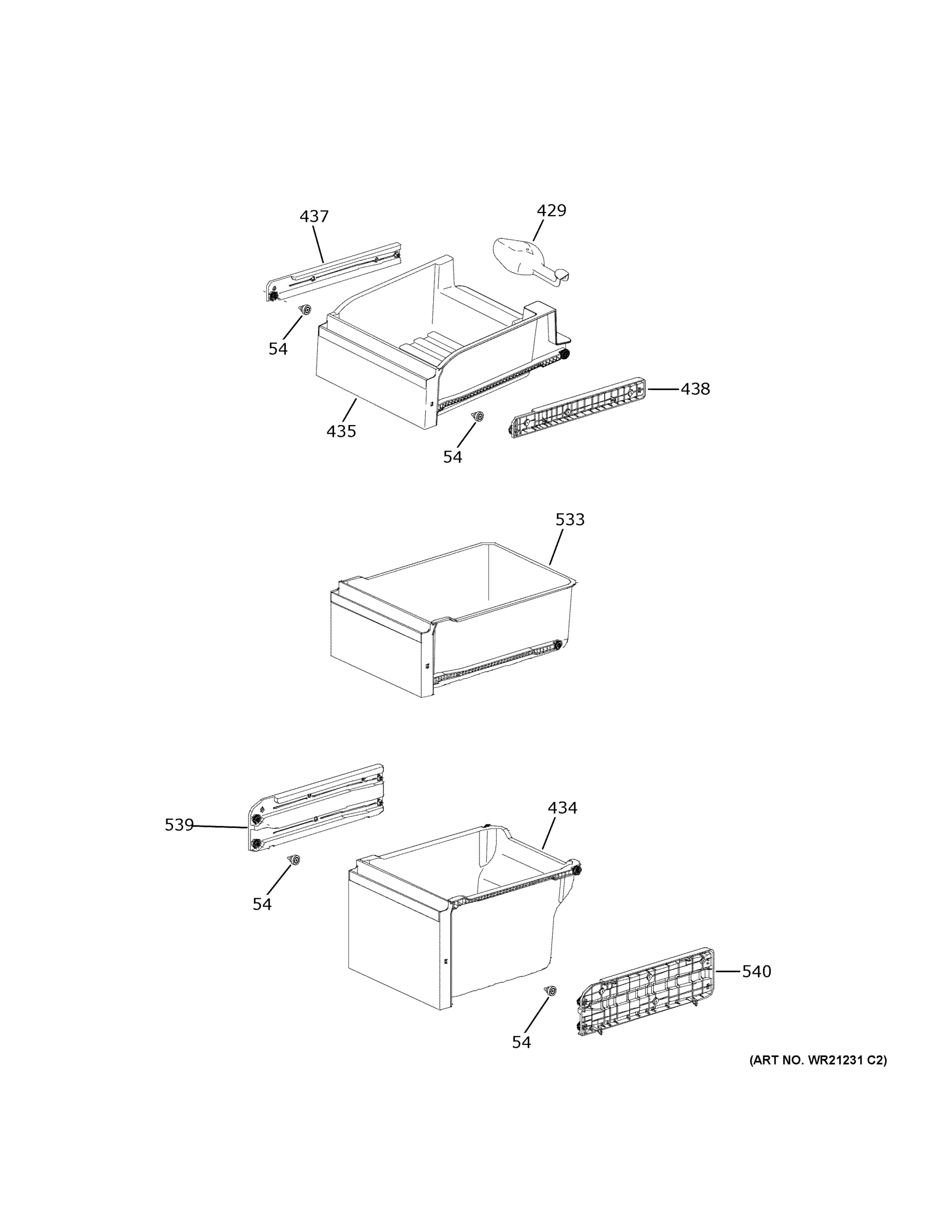 437
429
54
438
435
54
533
539
434
54
540
54
(ART NO. WR21231 C2)