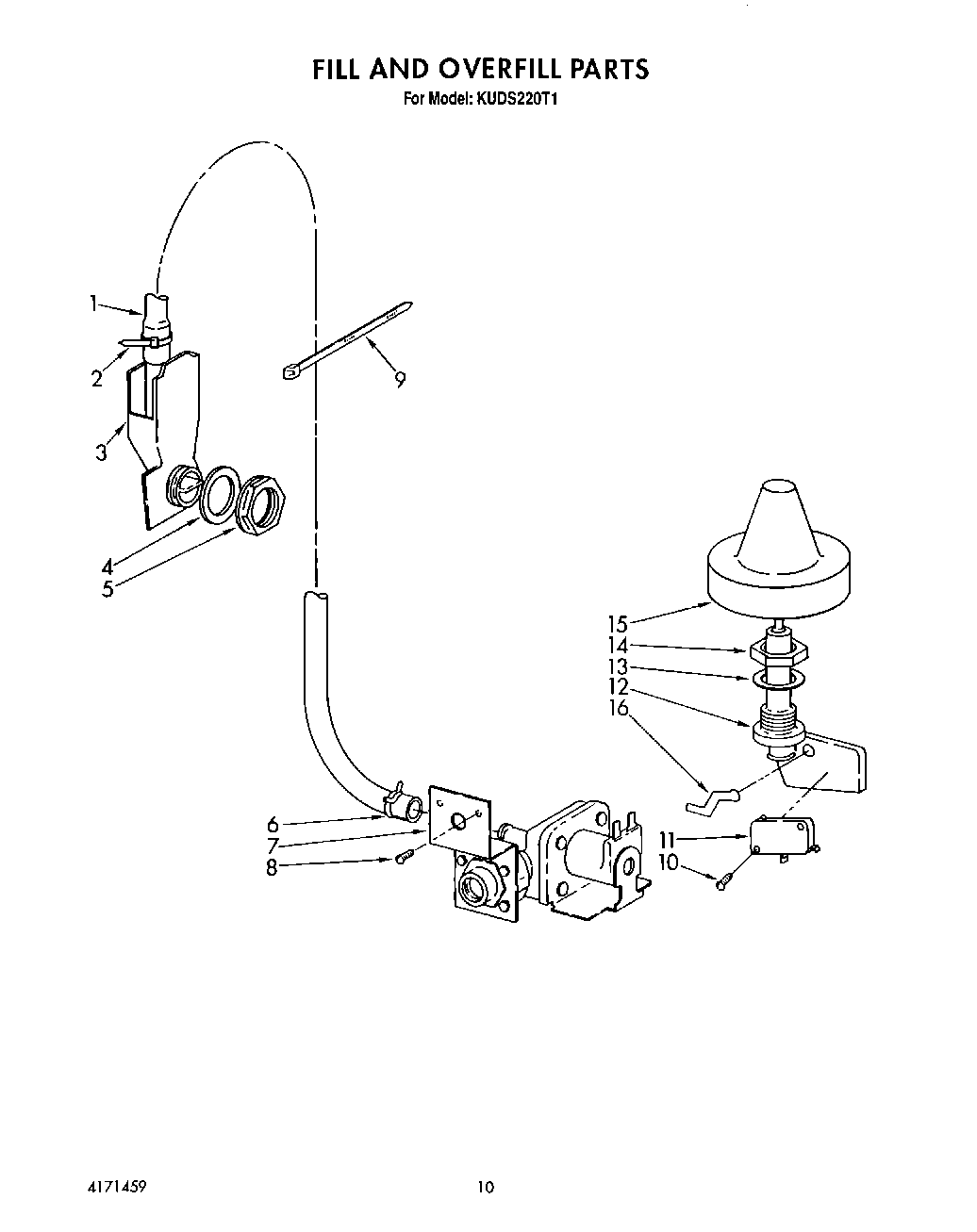 FILL AND OVERFILL PARTS
For Model: KUDS220T1

1
2
3
4
5
9
15
14
13
12
16
6
7
8
11
10

4171459

10