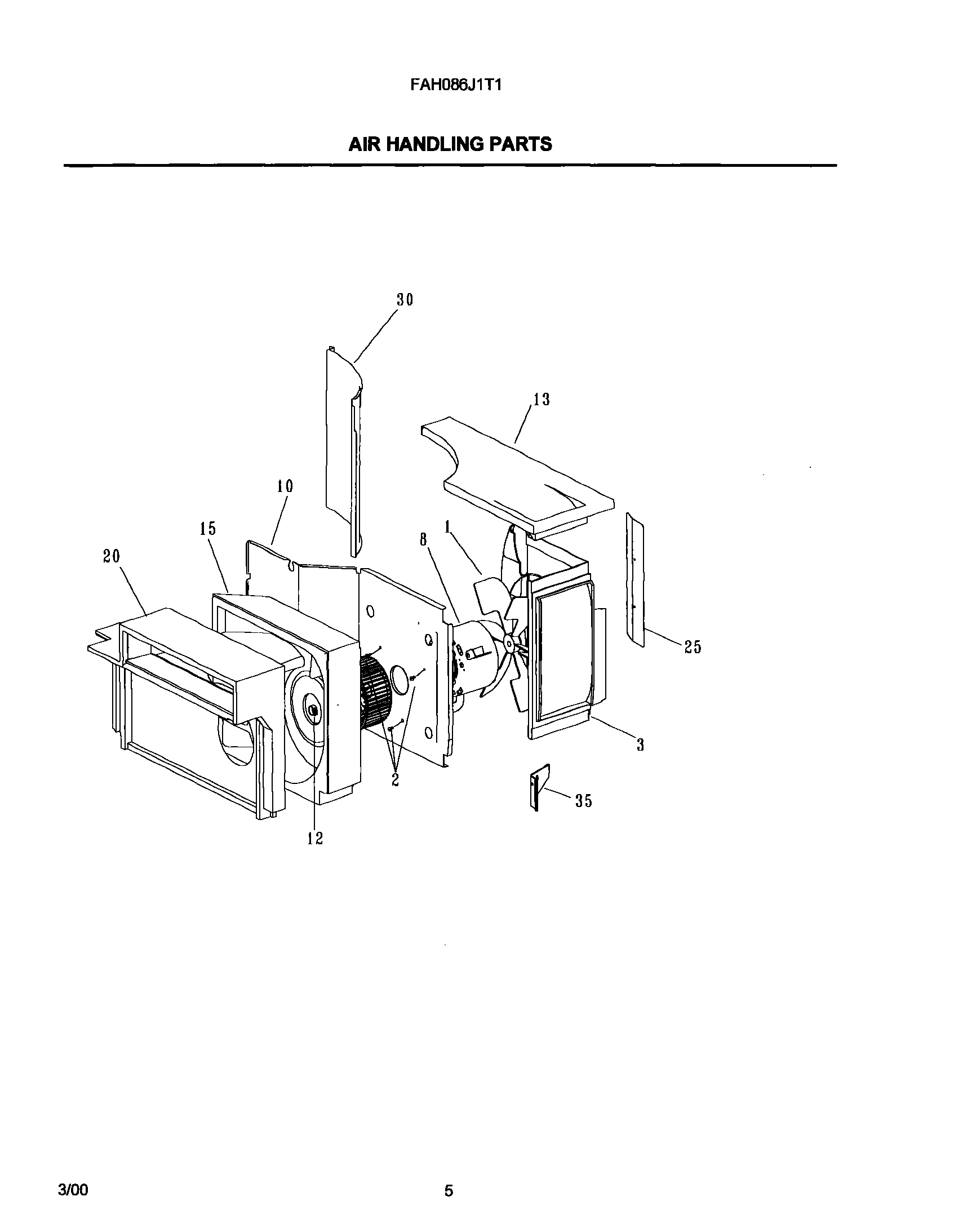 FAH086J1T1

AIR HANDLING PARTS

30

13

10

15

20

8

1

25

3

2

35

12

3/00

5