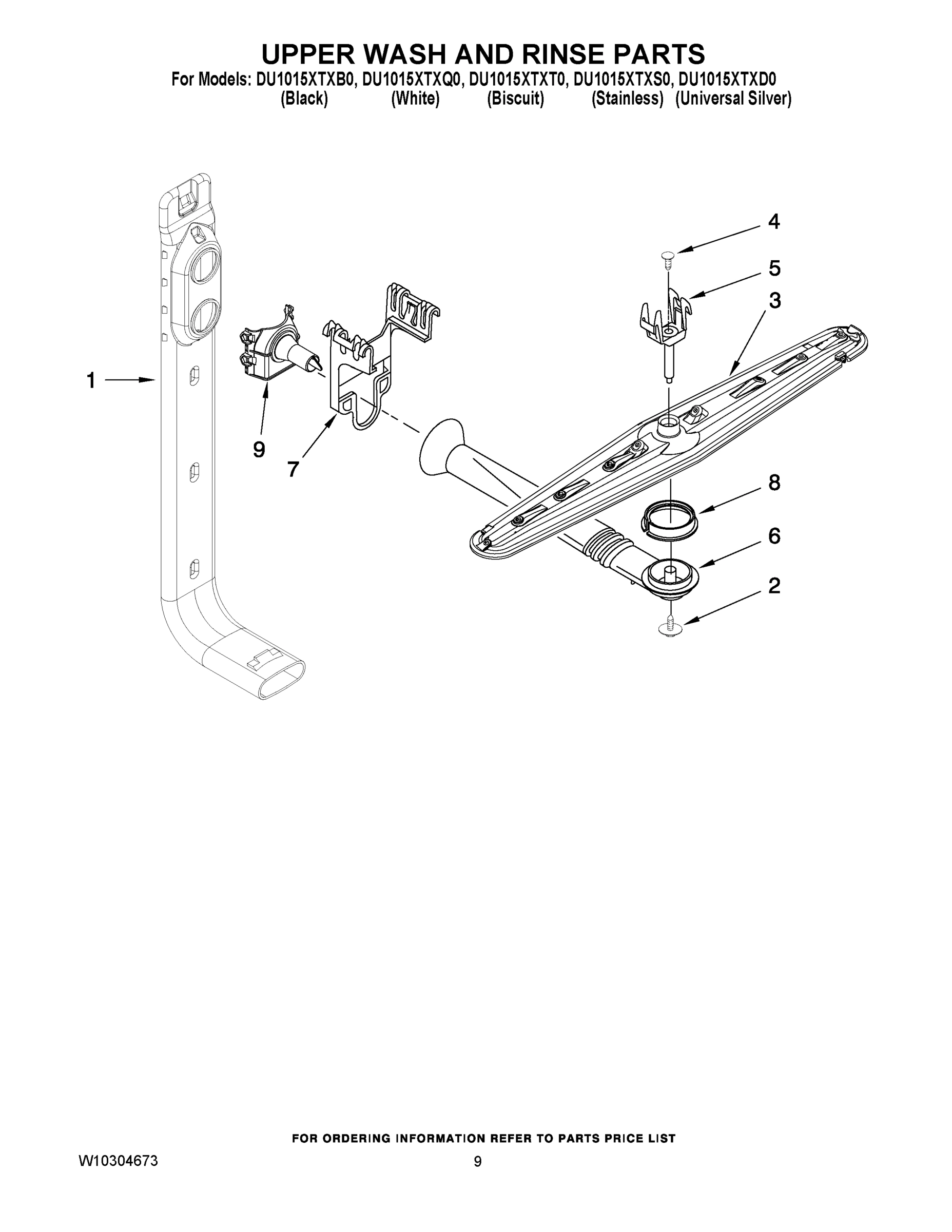 UPPER WASH AND RINSE PARTS
For Models: DU1015XTXB0, DU1015XTXQ0, DU1015XTXT0, DU1015XTXS0, DU1015XTXD0
(Black) (White) (Biscuit) (Stainless) (Universal Silver)

4
5
3
1
9
7
8
6
2

FOR ORDERING INFORMATION REFER TO PARTS PRICE LIST
W10304673
9