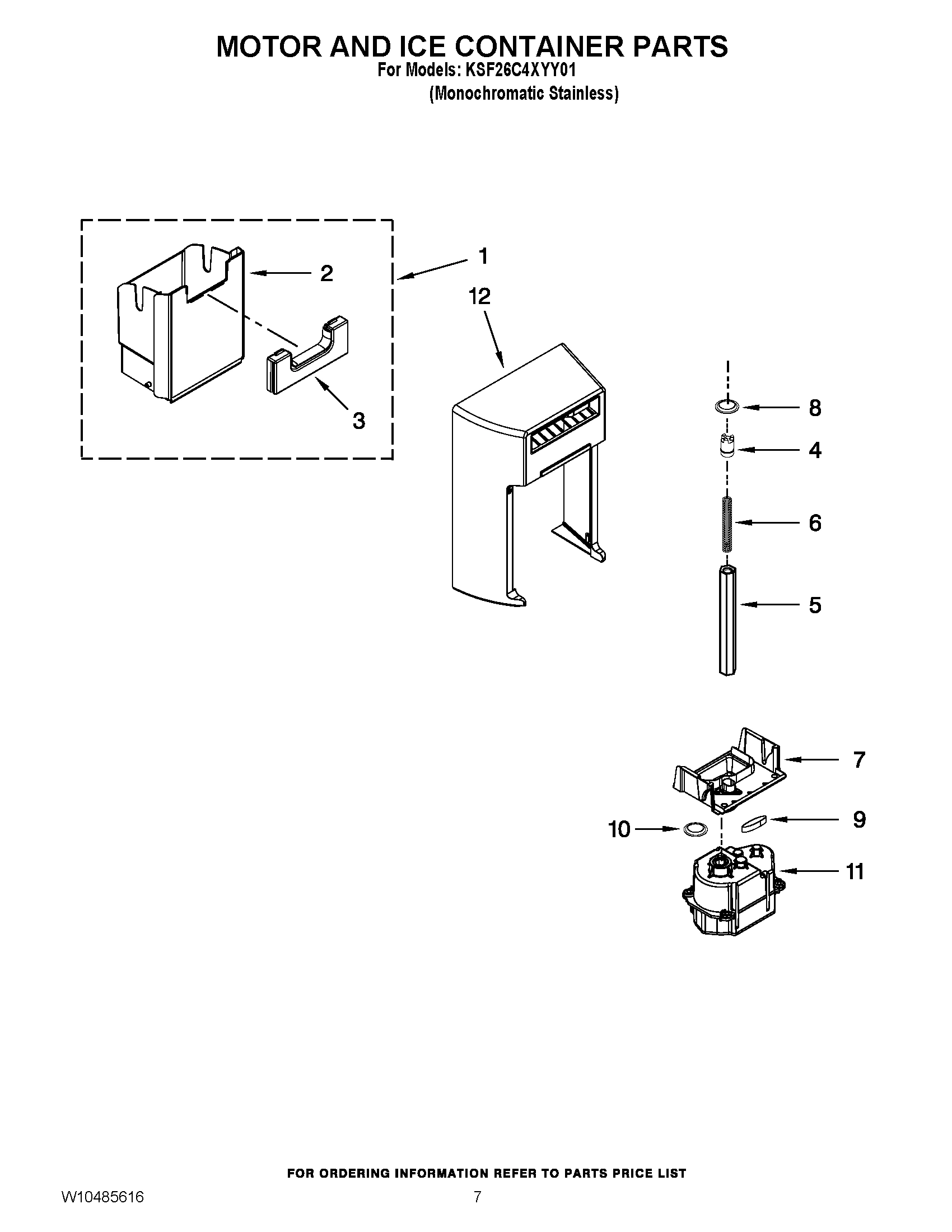 MOTOR AND ICE CONTAINER PARTS
For Models: KSF26C4XYY01
(Monochromatic Stainless)

1
2
12
3
8
4
6
5
7
10
9
11

FOR ORDERING INFORMATION REFER TO PARTS PRICE LIST

W10485616
7