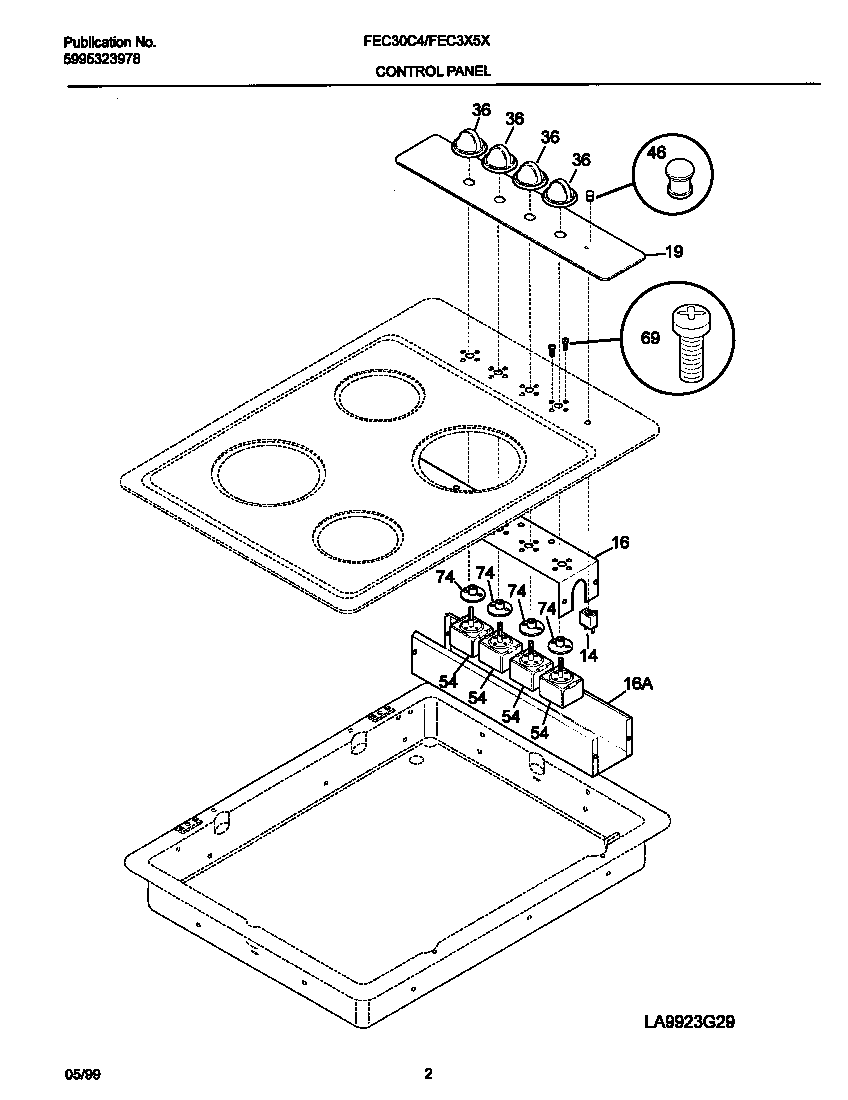 Publication No.
5995323978

FEC30C4/FEC3X5X

CONTROL PANEL

36
36
36
36
46
19
69
16
74
74
74
74
14
54
54
54
54
16A

LA9923G29

05/99

2