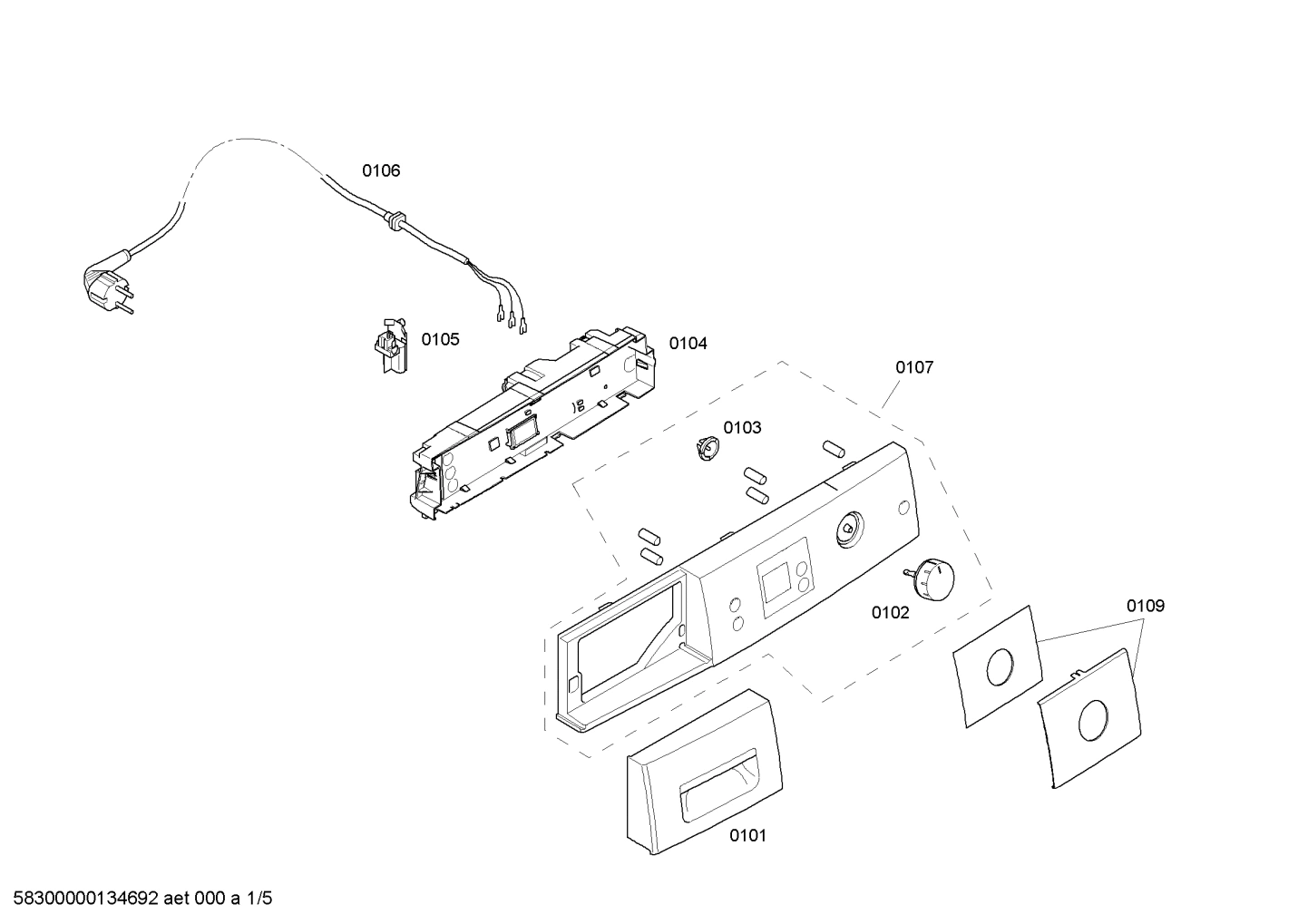 0106

0105

0104

0107

0103

0102

0109

0101

58300000134692 aet 000 a 1/5