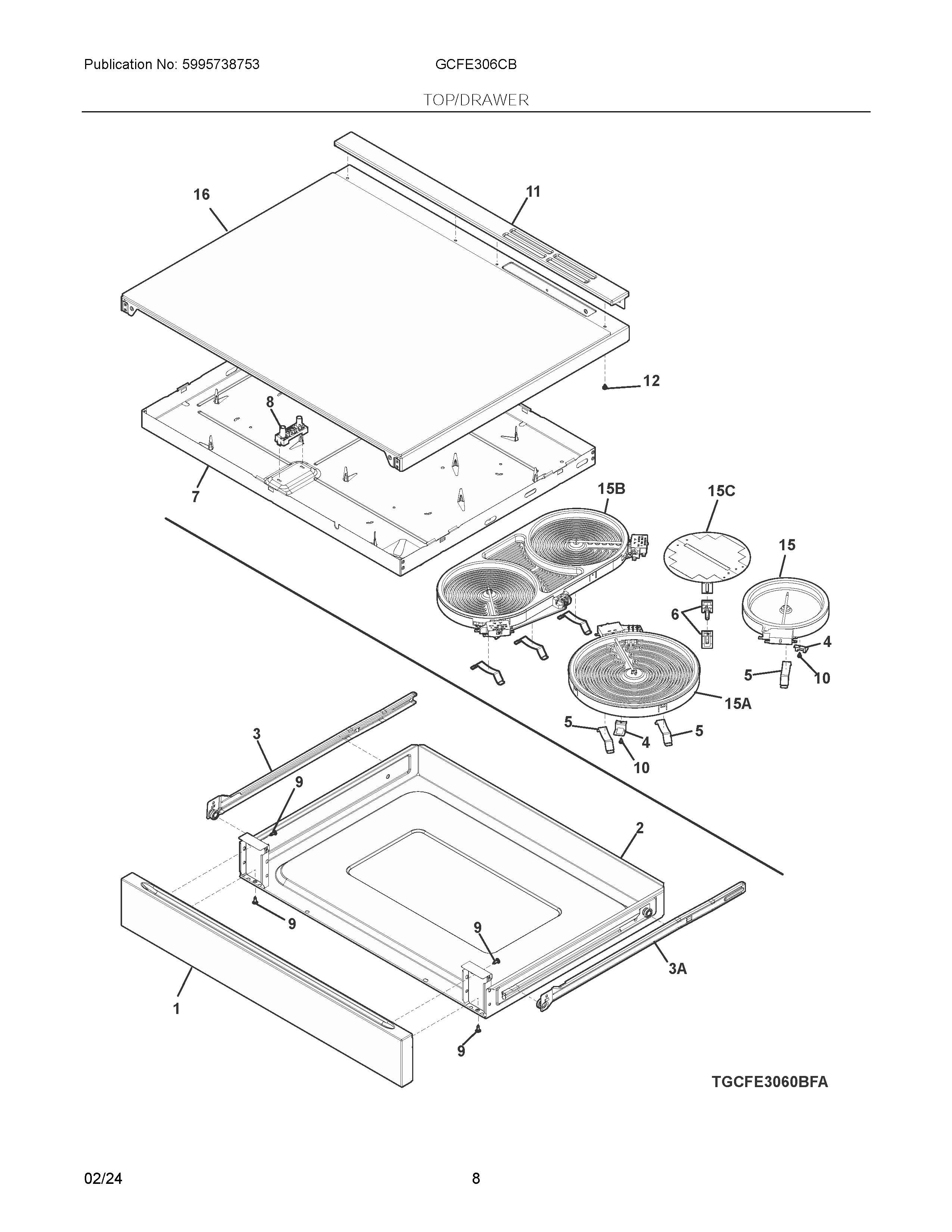 Publication No: 5995738753

GCFE306CB

TOP/DRAWER

16

11

12

8

7

15B

15C

15

6

4

5

10

15A

5

4

5

10

3

9

2

9

9

3A

1

9

TGCFE3060BFA

02/24

8