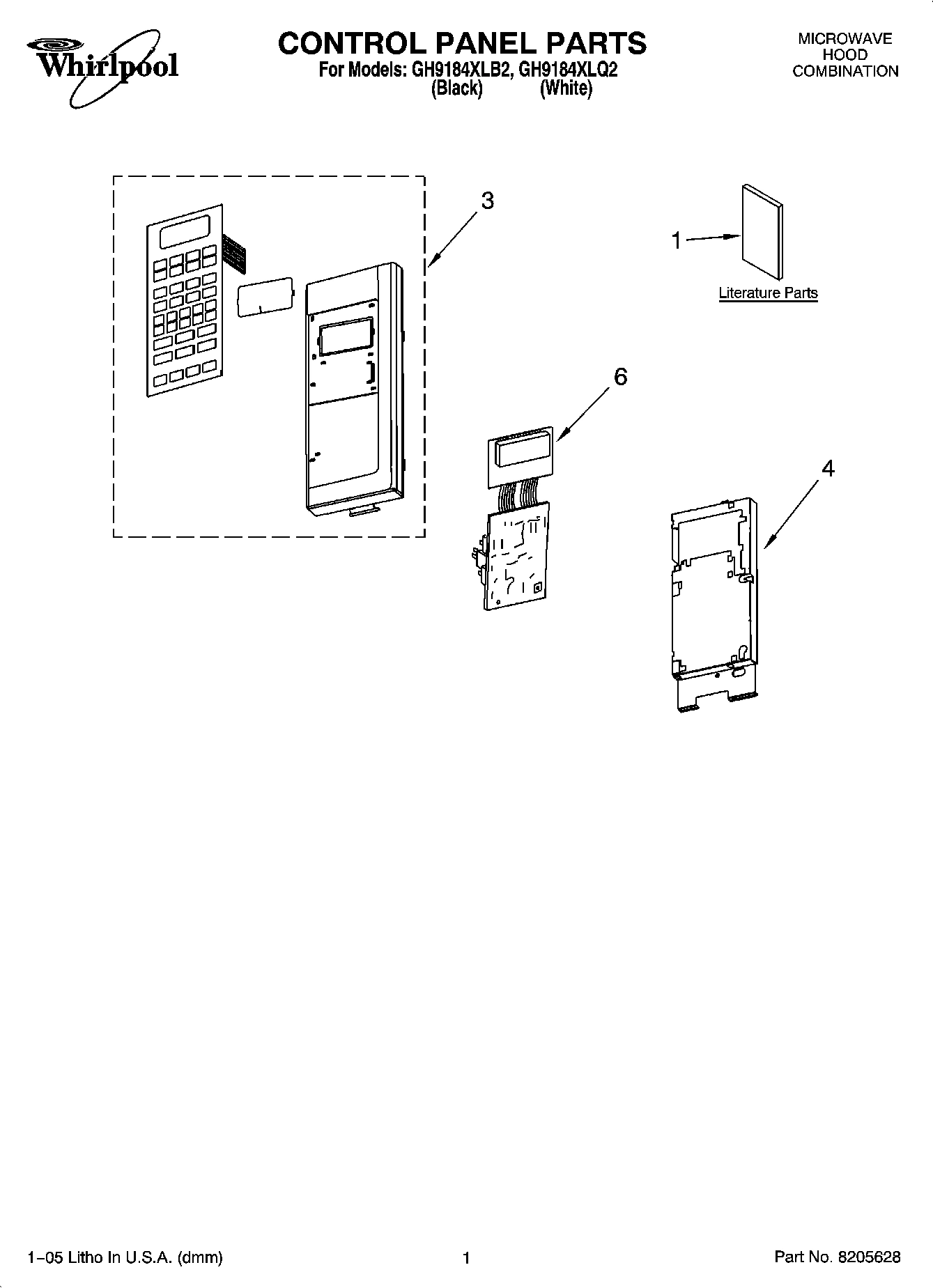 Whirlpool

CONTROL PANEL PARTS
For Models: GH9184XLB2, GH9184XLQ2
(Black) (White)

MICROWAVE
HOOD
COMBINATION

3

1

Literature Parts

6

4

1–05 Litho In U.S.A. (dmm)

1

Part No. 8205628