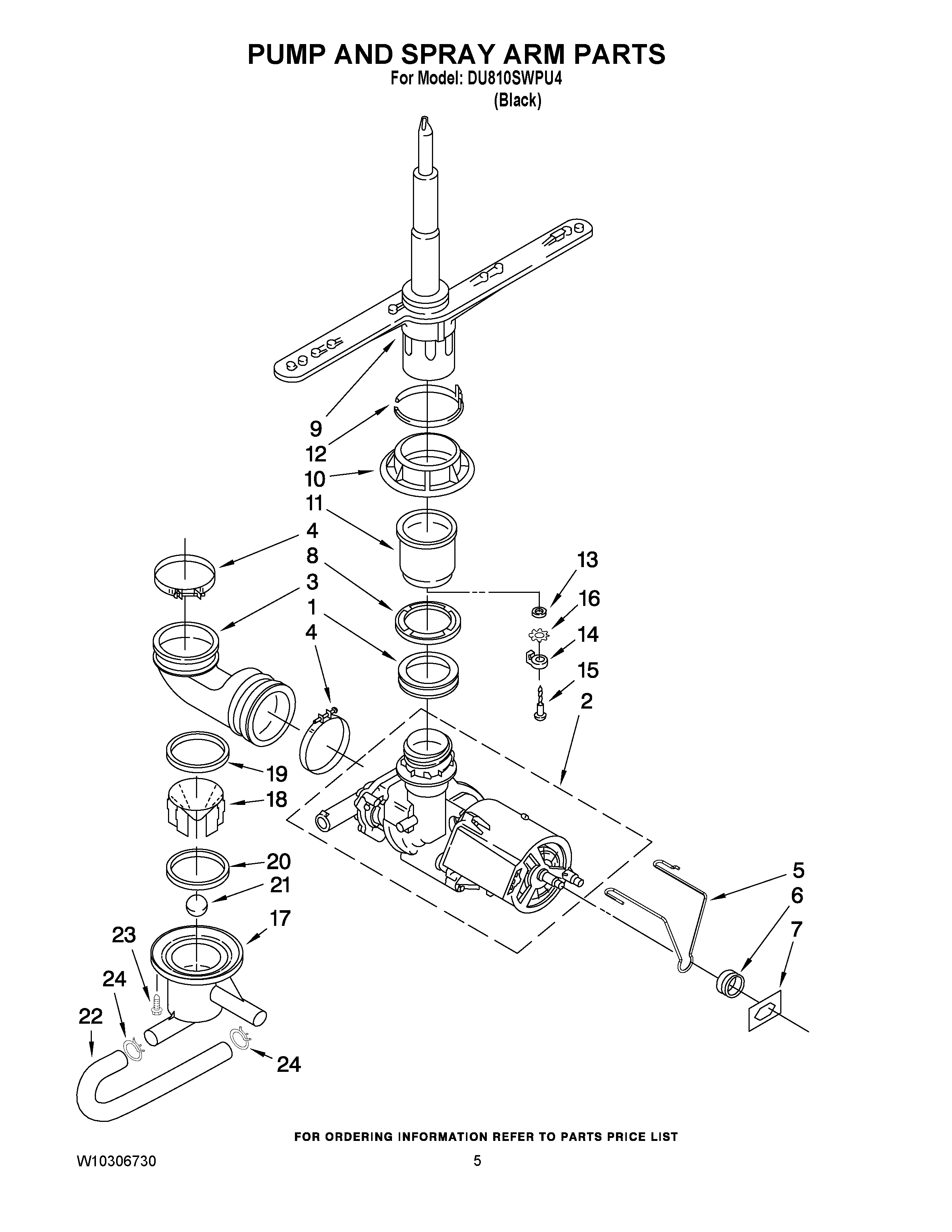 PUMP AND SPRAY ARM PARTS
For Model: DU810SWPU4
(Black)

9
12
10
11
4
8
3
1
4
13
16
14
15
2
19
18
20
21
17
23
24
22
24
5
6
7

FOR ORDERING INFORMATION REFER TO PARTS PRICE LIST

W10306730 5