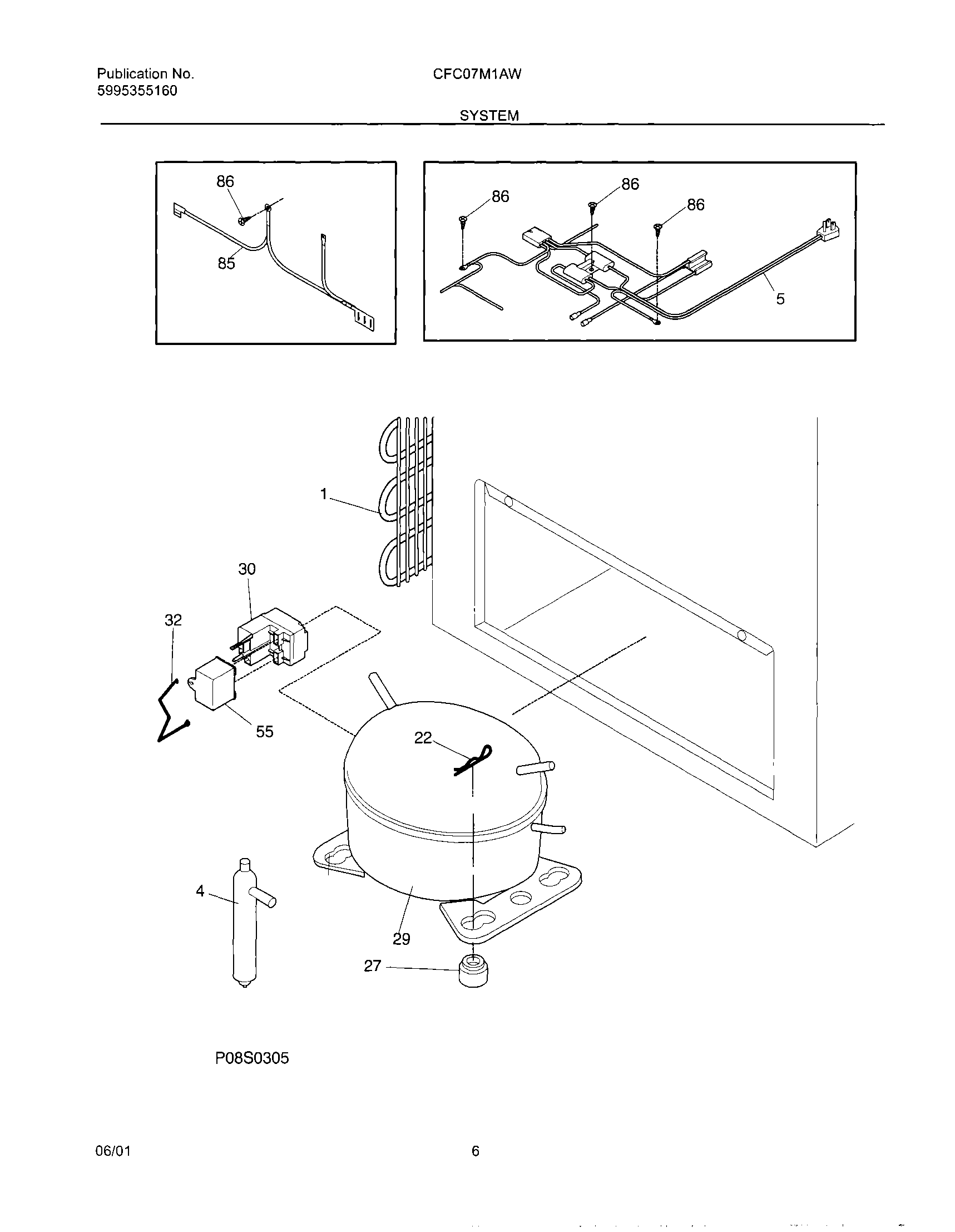 Publication No.
5995355160

CFC07M1AW

SYSTEM

86
85

86
86
86
5

1
30
32
55
22
4
29
27

P08S0305

06/01

6