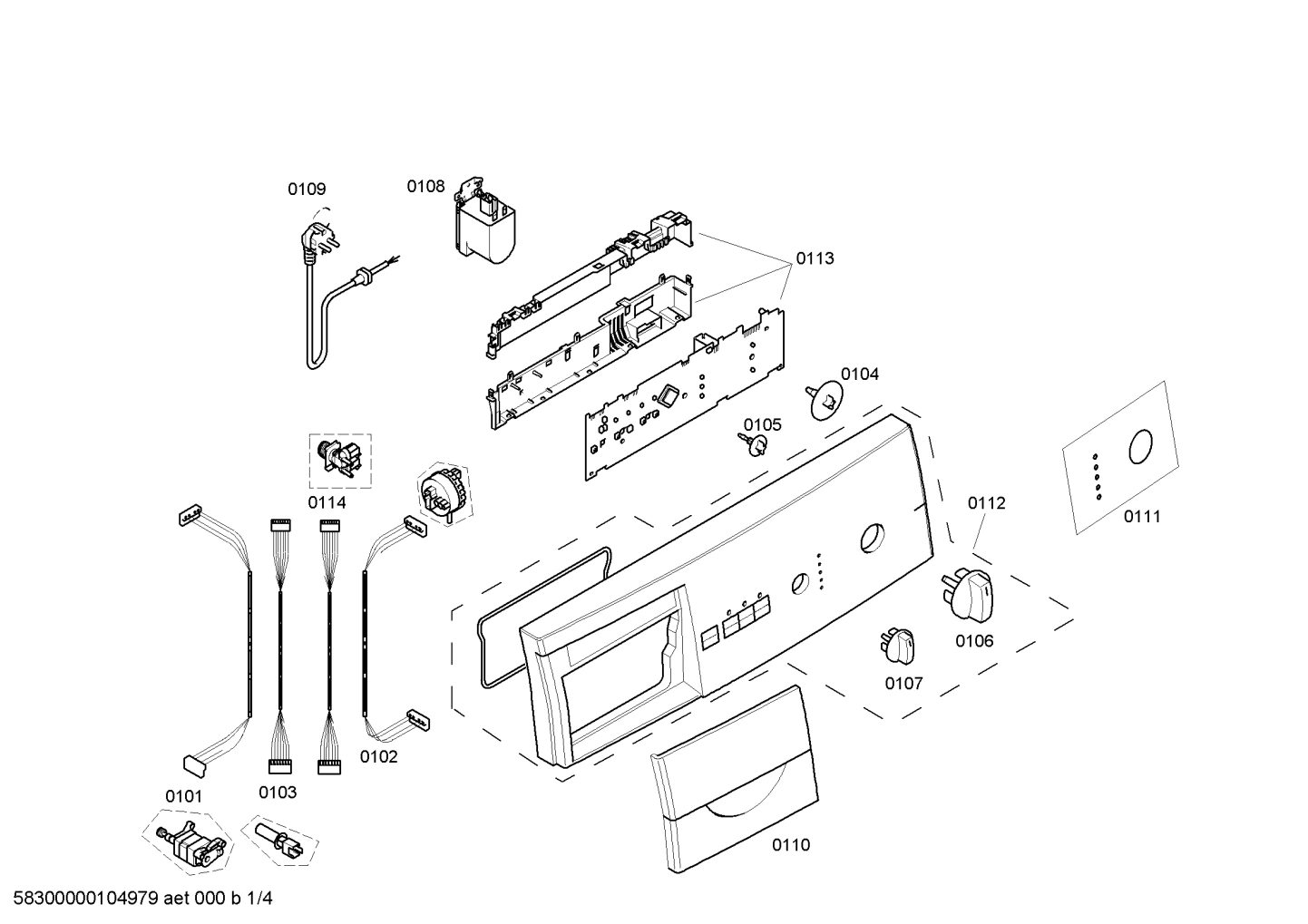 0109
0108
0113
0104
0105
0114
0112
0111
0106
0107
0102
0101
0103
0110
58300000104979 aet 000 b 1/4