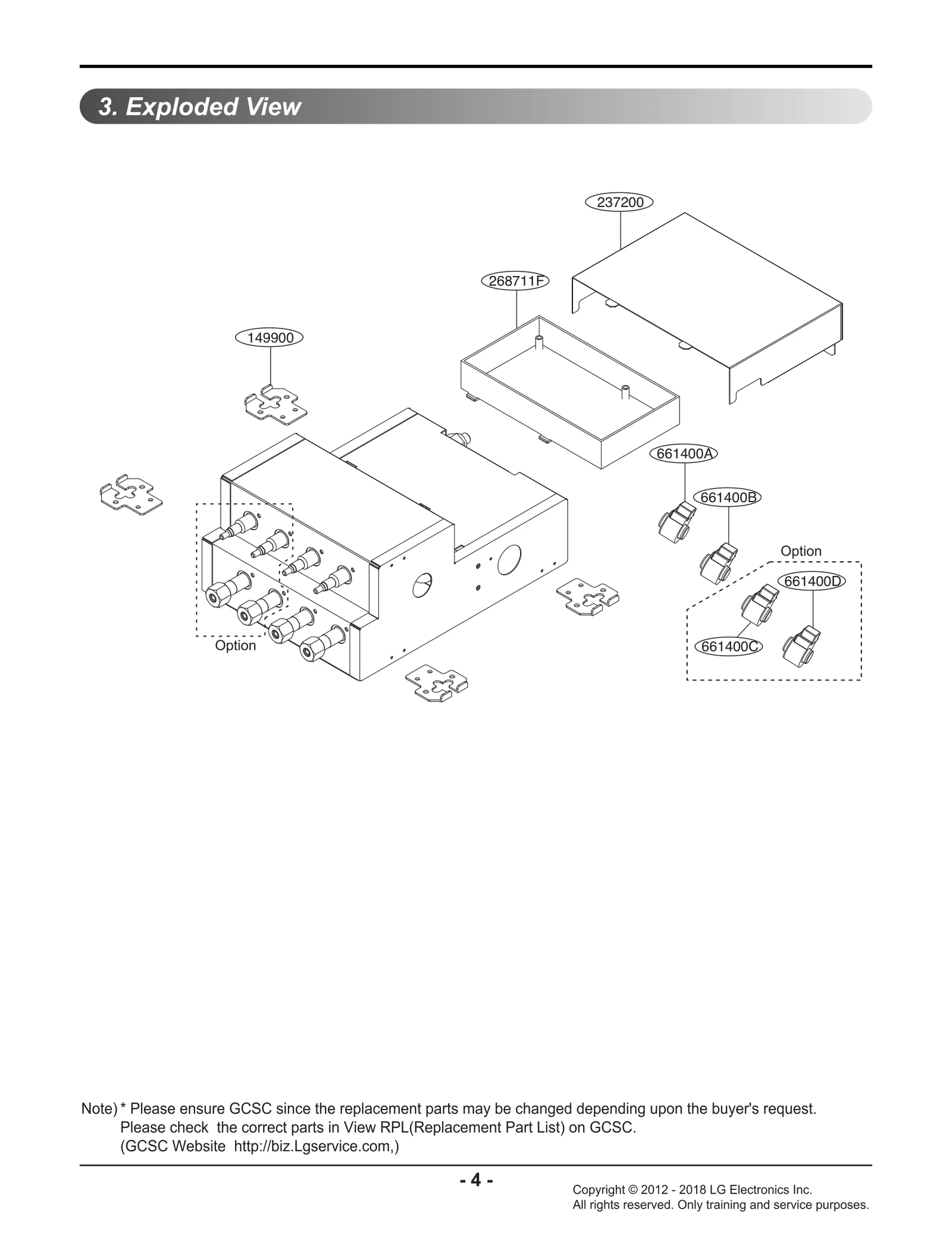 3. Exploded View

237200

268711F

149900

661400A

661400B

Option

661400D

661400C

Option

Note) * Please ensure GCSC since the replacement parts may be changed depending upon the buyer's request.
Please check the correct parts in View RPL(Replacement Part List) on GCSC.
(GCSC Website http://biz.Lgservice.com,)

- 4 -

Copyright © 2012 - 2018 LG Electronics Inc.
All rights reserved. Only training and service purposes.