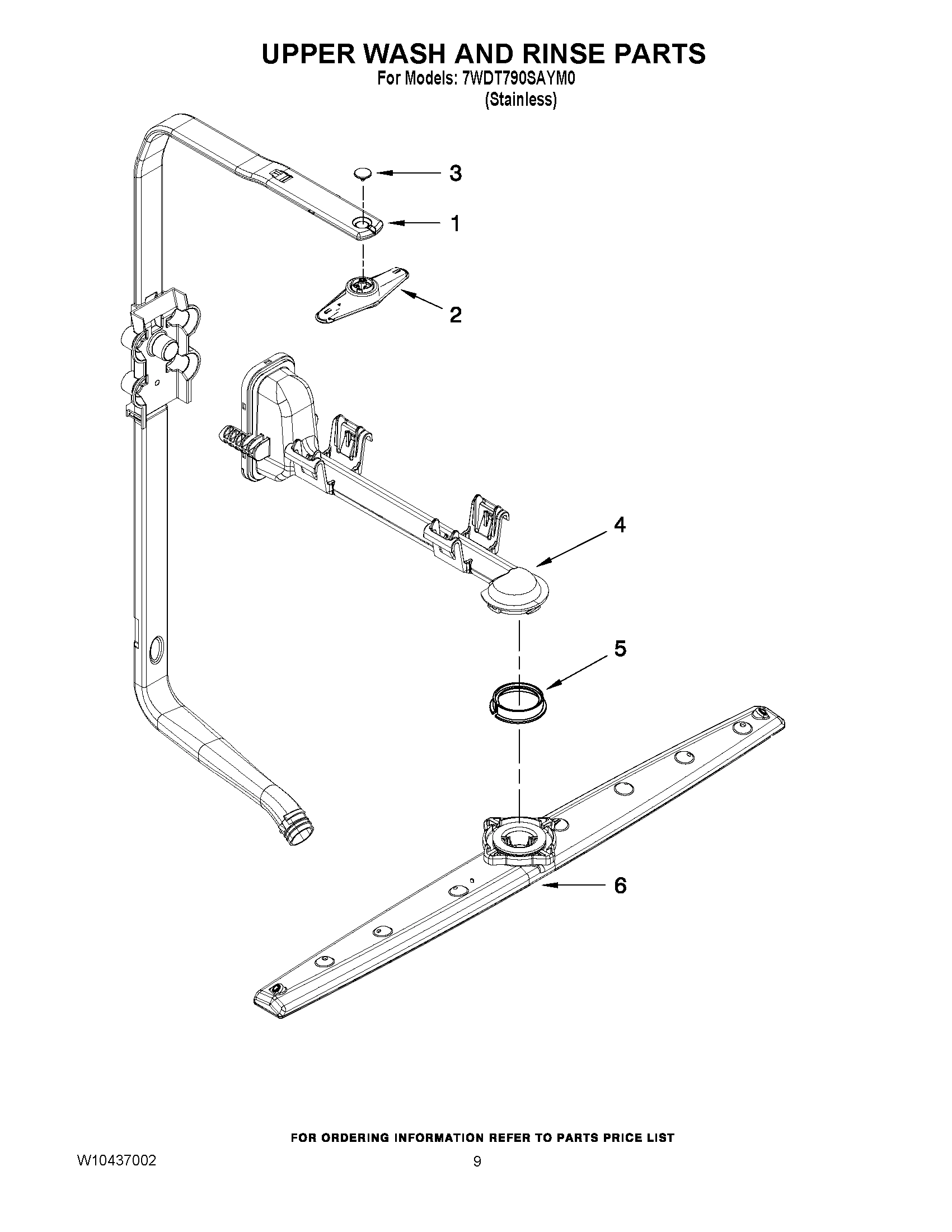 UPPER WASH AND RINSE PARTS
For Models: 7WDT790SAYM0
(Stainless)

3
1
2
4
5
6

FOR ORDERING INFORMATION REFER TO PARTS PRICE LIST
W10437002
9