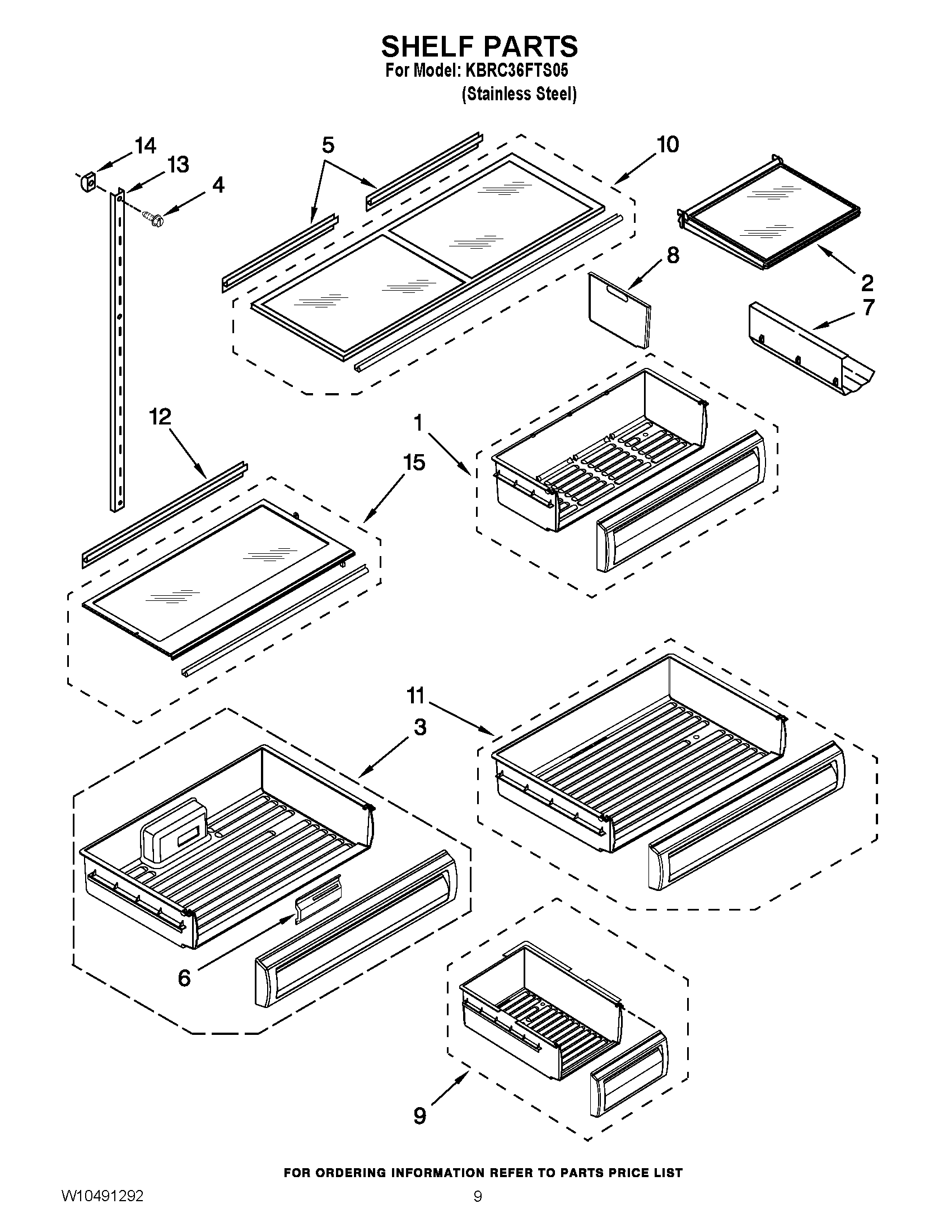 SHELF PARTS
For Model: KBRC36FTS05
(Stainless Steel)

14
13
4
5
10
2
8
7
12
1
15
11
3
6
9

FOR ORDERING INFORMATION REFER TO PARTS PRICE LIST

W10491292

9