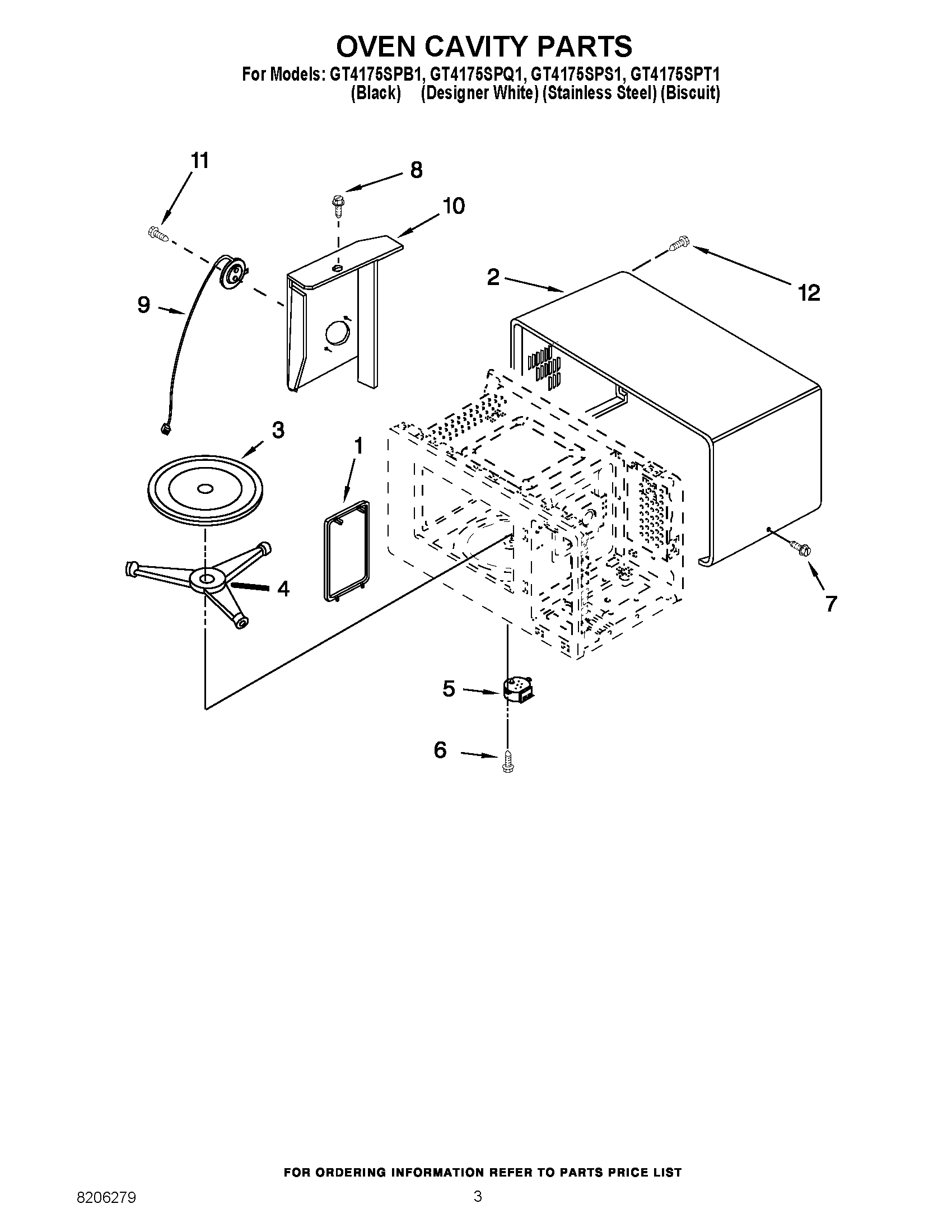 OVEN CAVITY PARTS

For Models: GT4175SPB1, GT4175SPQ1, GT4175SPS1, GT4175SPT1
(Black) (Designer White) (Stainless Steel) (Biscuit)

11
8
10
2
12
9
3
1
4
7
5
6

FOR ORDERING INFORMATION REFER TO PARTS PRICE LIST

8206279

3