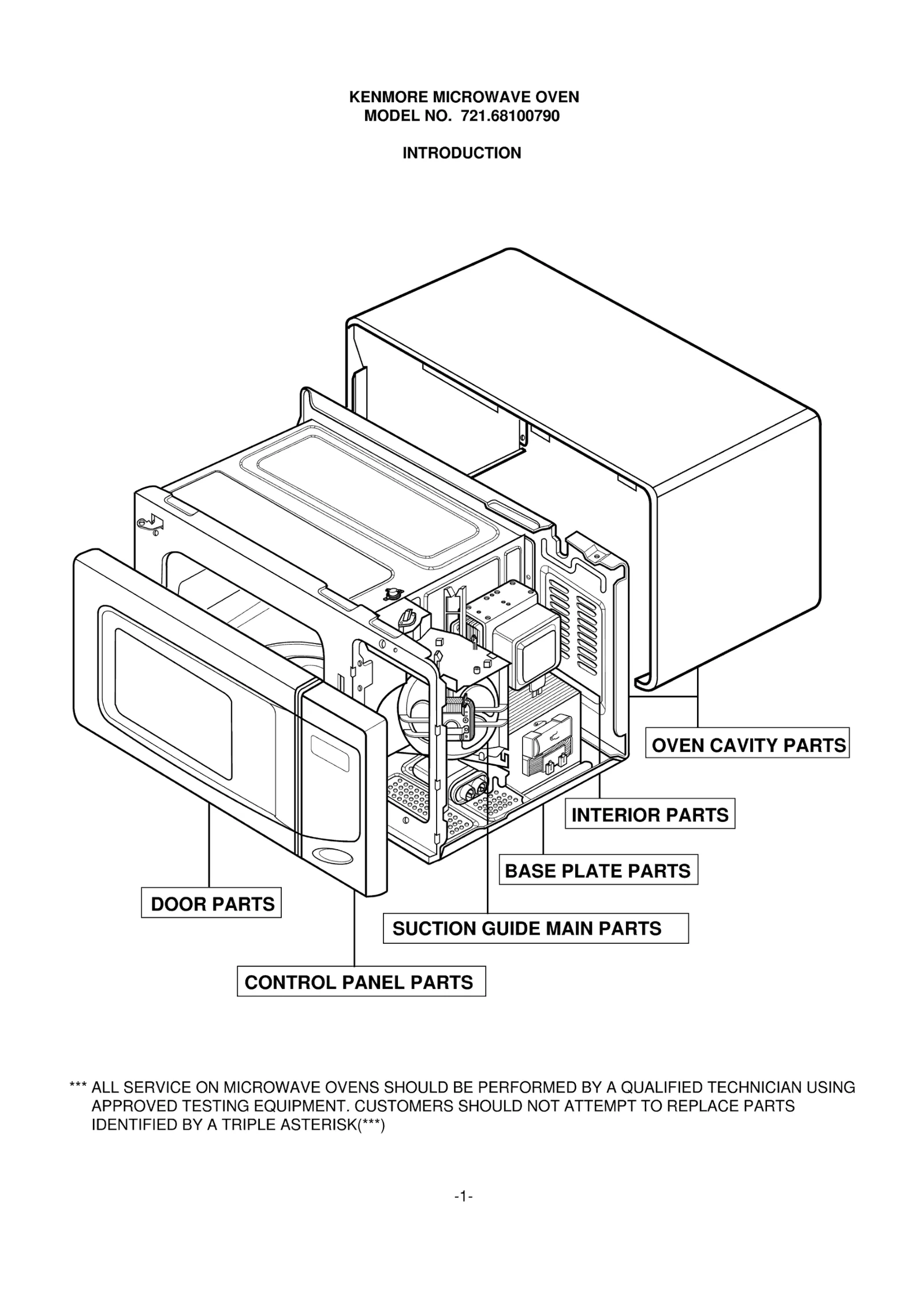 KENMORE MICROWAVE OVEN
MODEL NO. 721.68100790

INTRODUCTION

OVEN CAVITY PARTS

INTERIOR PARTS

BASE PLATE PARTS

DOOR PARTS

SUCTION GUIDE MAIN PARTS

CONTROL PANEL PARTS

*** ALL SERVICE ON MICROWAVE OVENS SHOULD BE PERFORMED BY A QUALIFIED TECHNICIAN USING APPROVED TESTING EQUIPMENT. CUSTOMERS SHOULD NOT ATTEMPT TO REPLACE PARTS IDENTIFIED BY A TRIPLE ASTERISK(***)

-1-