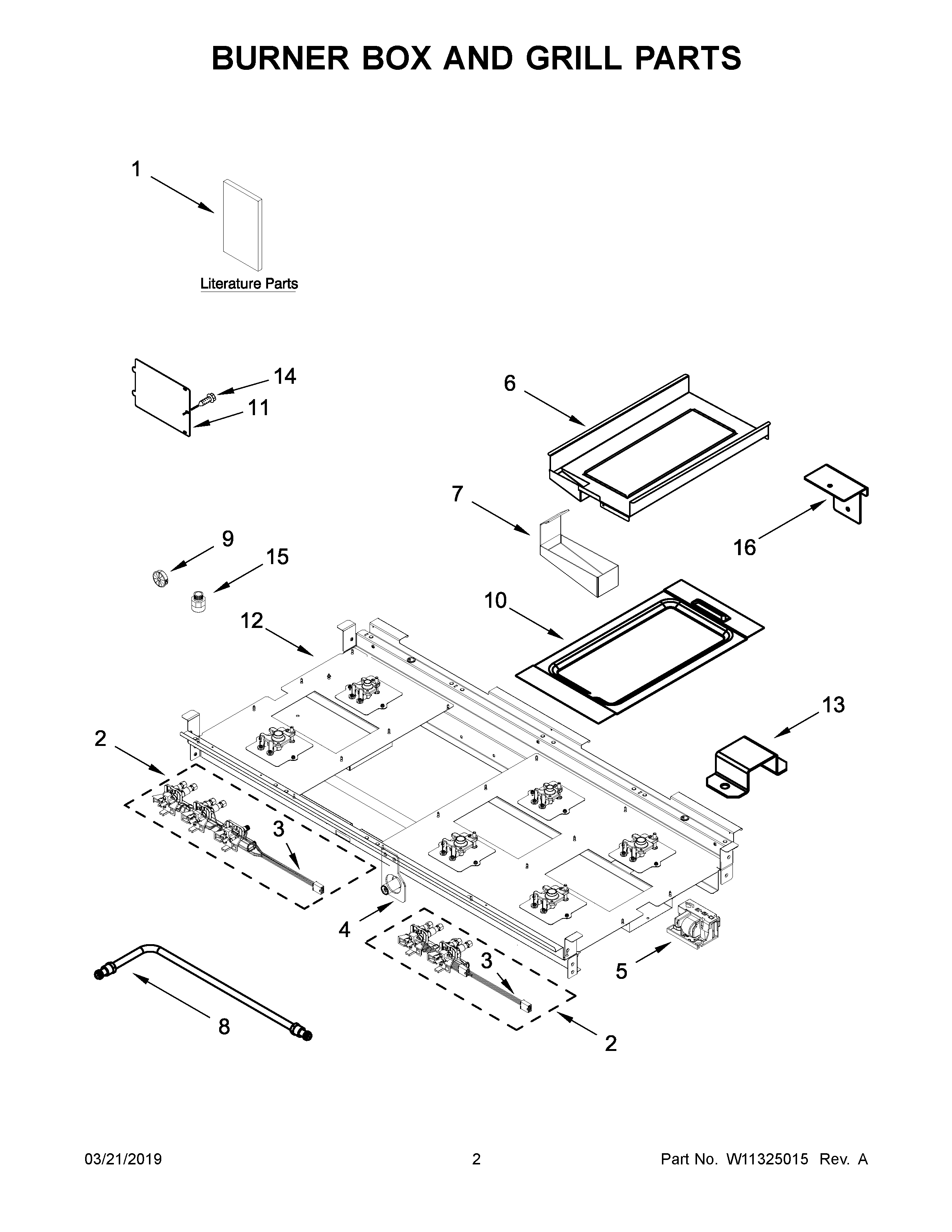 BURNER BOX AND GRILL PARTS

1

Literature Parts

14

11

6

7

16

9

15

10

12

13

2

3

4

3

5

8

2

03/21/2019

2

Part No. W11325015 Rev. A