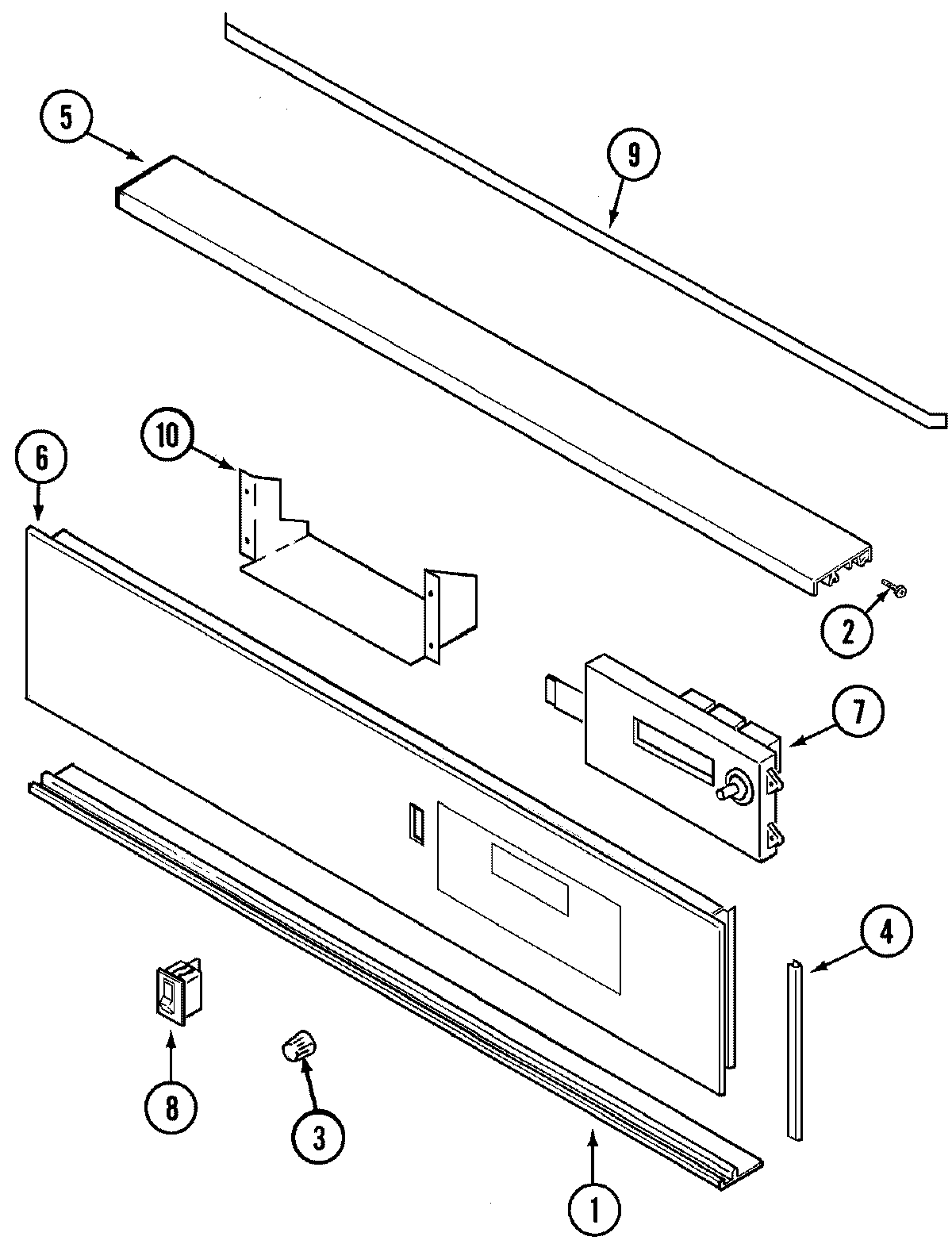 5
9
10
6
2
7
4
8
3
1