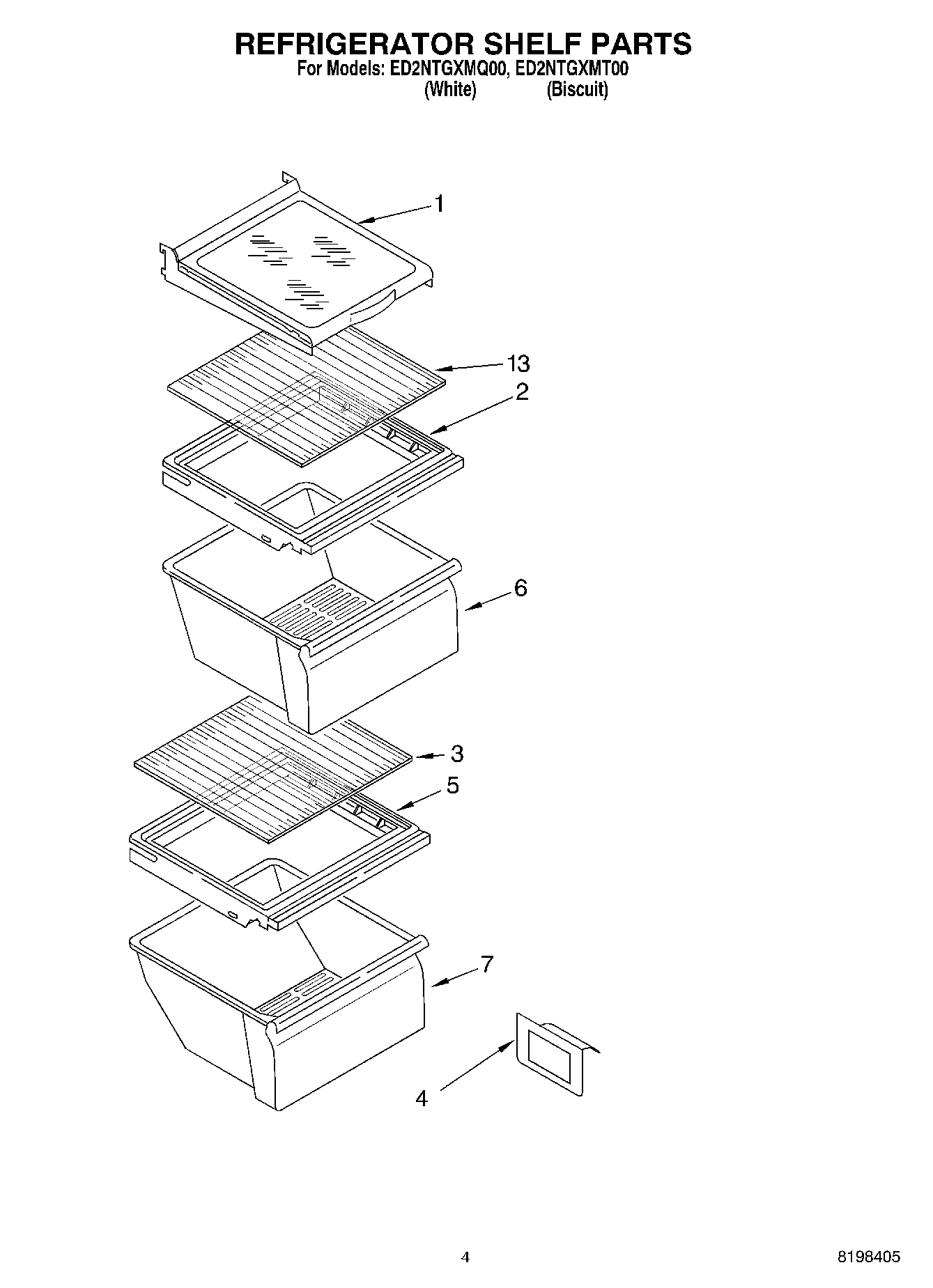 REFRIGERATOR SHELF PARTS
For Models: ED2NTGXMQ00, ED2NTGXMT00
(White) (Biscuit)

1
13
2
6
3
5
7
4

4
8198405