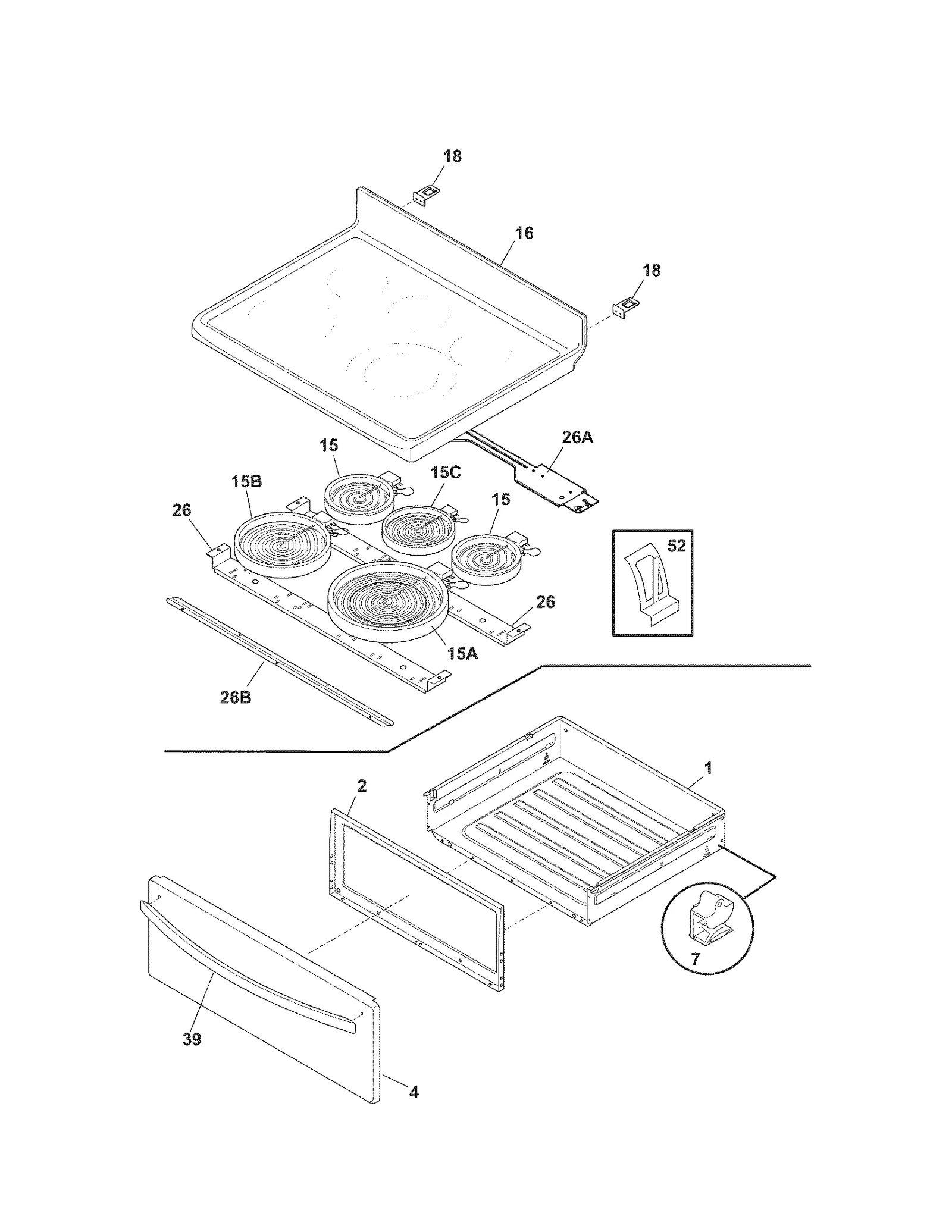 18
16
18
26A
15
15C
15B
15
26
52
26
15A
26B
1
2
7
39
4