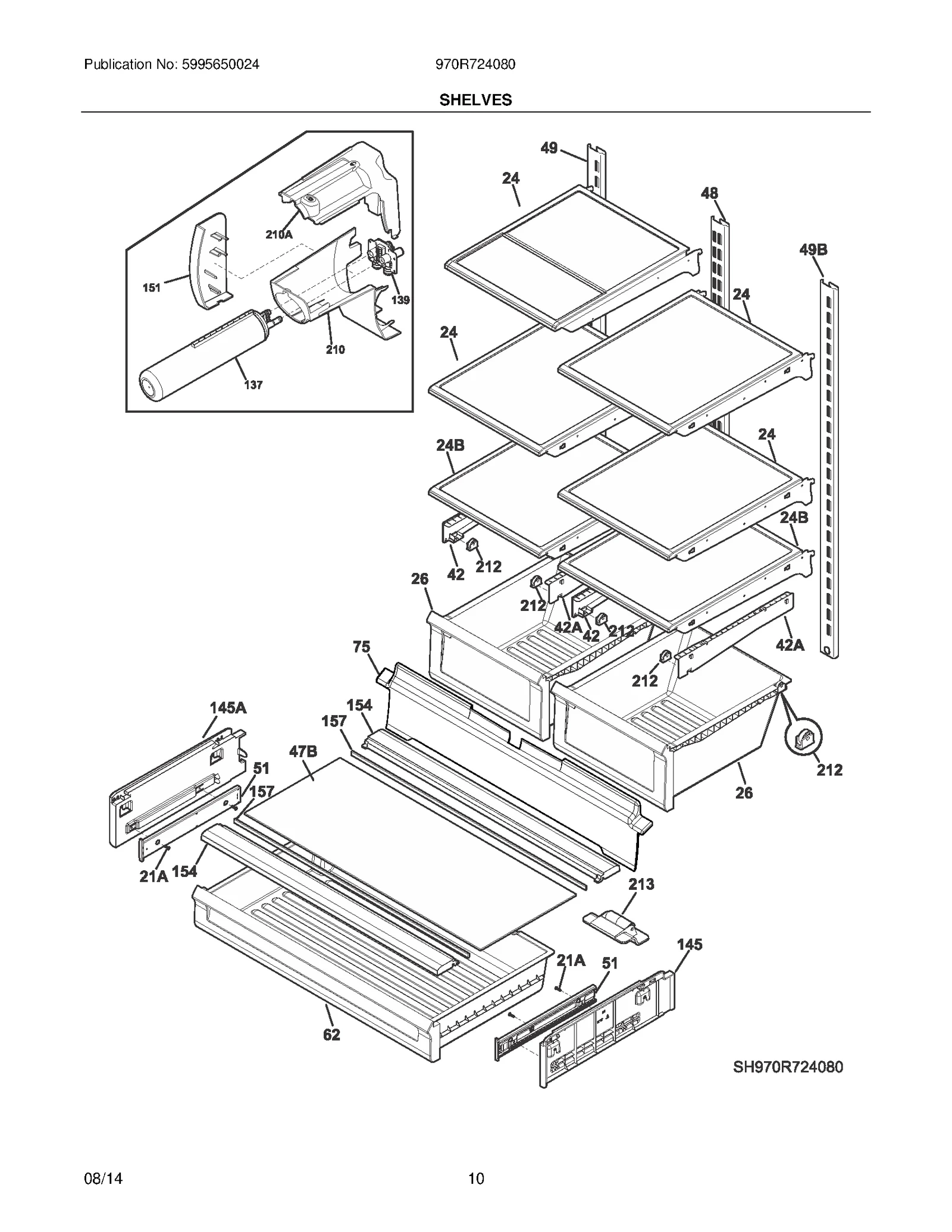 Publication No: 5995650024

970R724080

SHELVES

210A
151
139
210
137

49
24
48
49B
24
24
24B
24
24B
42
212
26
212
42A
42
212
42A
75
212
145A
154
157
47B
51
157
212
26
21A
154
213
145
21A
51
62

SH970R724080

08/14

10