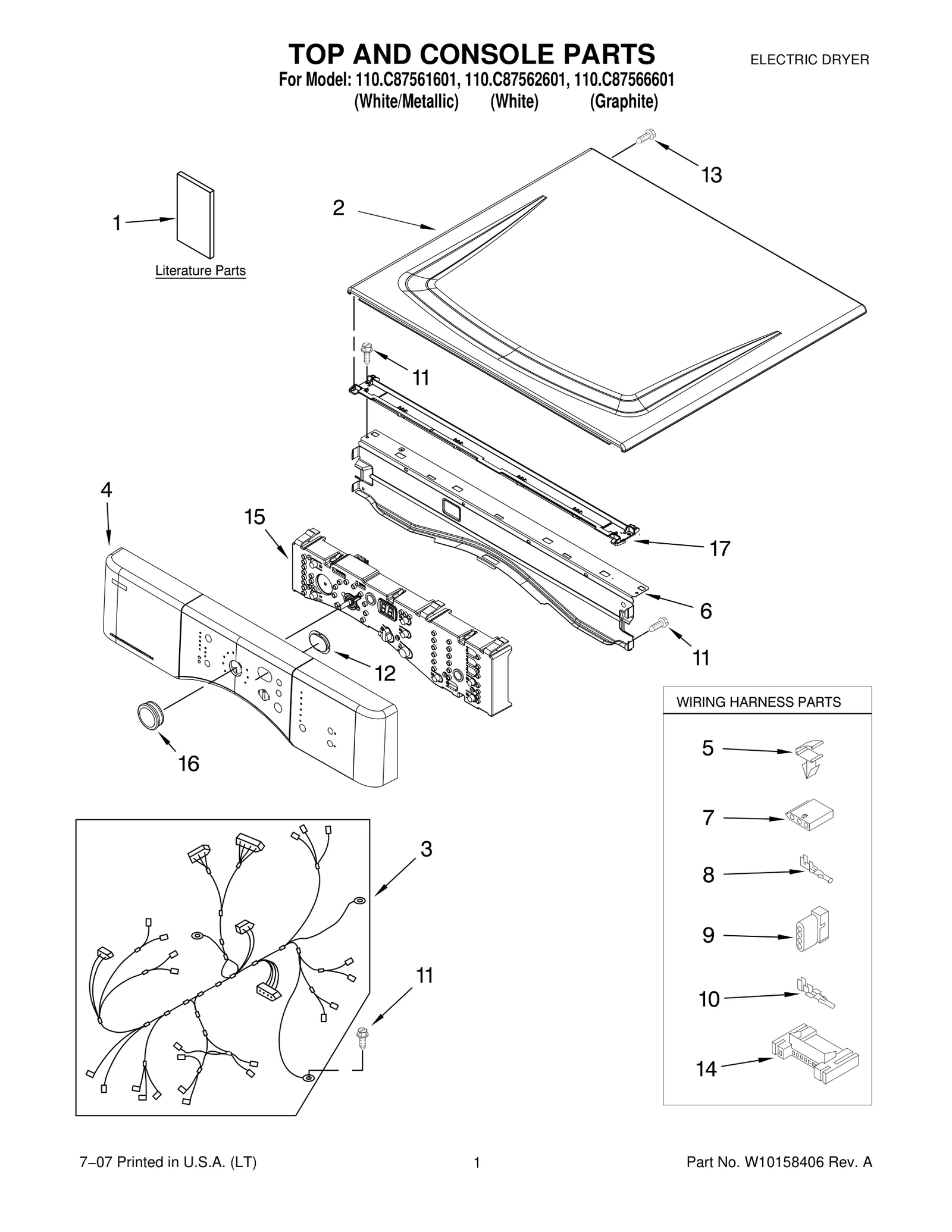 TOP AND CONSOLE PARTS
ELECTRIC DRYER
For Model: 110.C87561601, 110.C87562601, 110.C87566601
(White/Metallic) (White) (Graphite)

13
2
1
Literature Parts
11
4
15
17
6
11
12
16
WIRING HARNESS PARTS
5
7
8
9
10
14
3
11

7–07 Printed in U.S.A. (LT)
1
Part No. W10158406 Rev. A