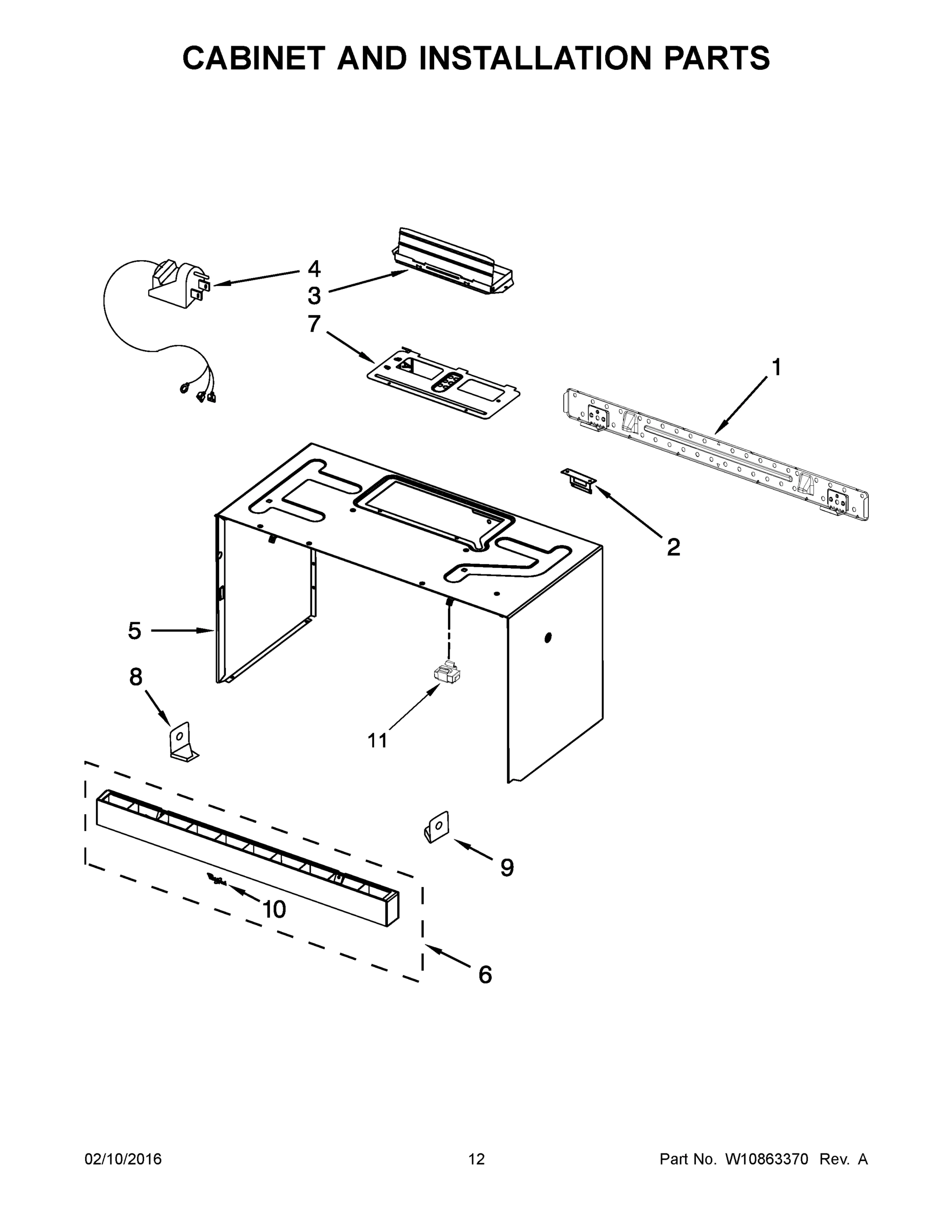 CABINET AND INSTALLATION PARTS

4
3
7
1
2
5
8
11
9
10
6

02/10/2016
12
Part No. W10863370 Rev. A