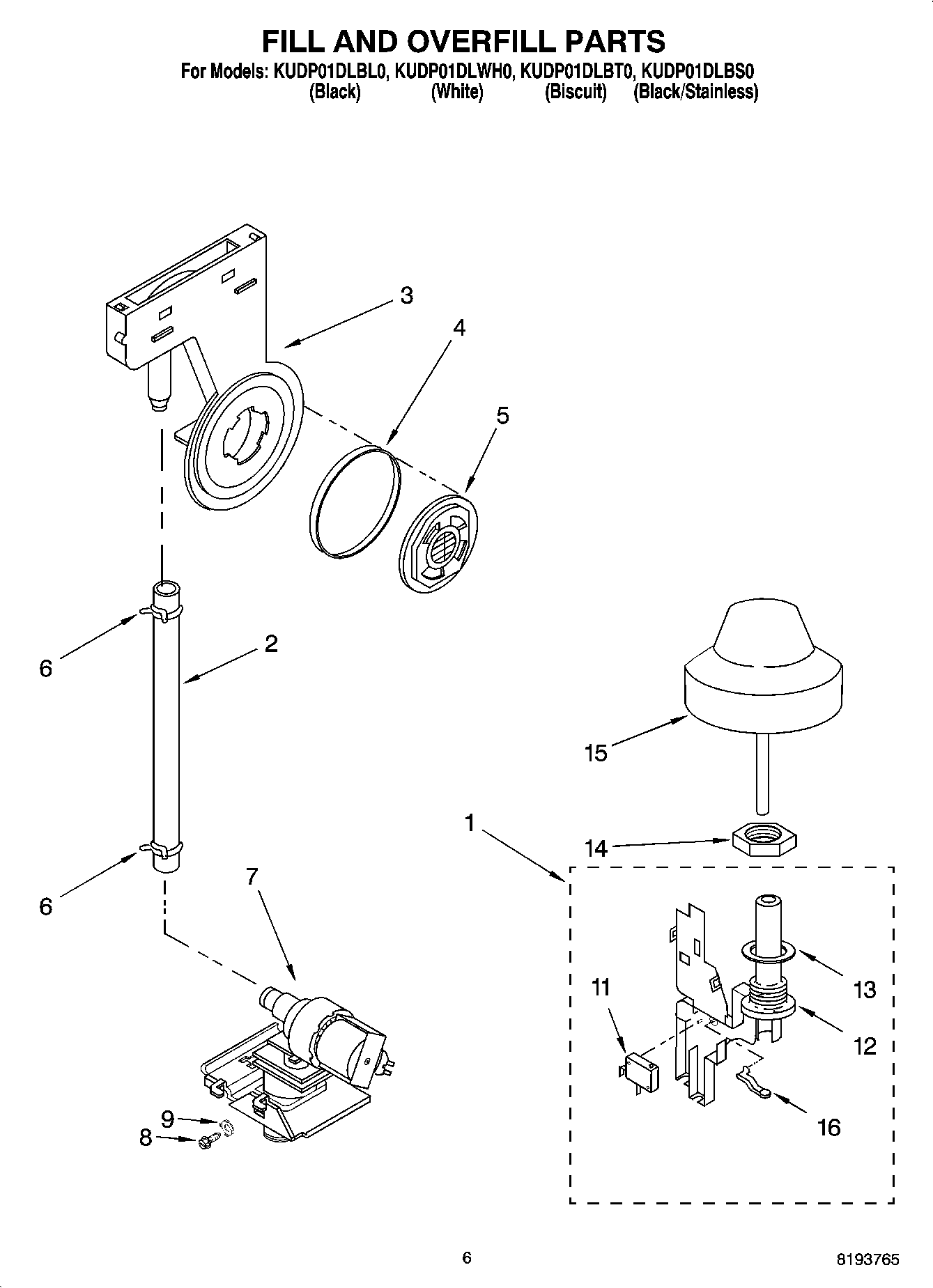 FILL AND OVERFILL PARTS

For Models: KUDP01DLBL0, KUDP01DLWH0, KUDP01DLBT0, KUDP01DLBS0
(Black) (White) (Biscuit) (Black/Stainless)

3
4
5
6
2
15
1
14
6
7
11
13
12
16
9
8

6

8193765