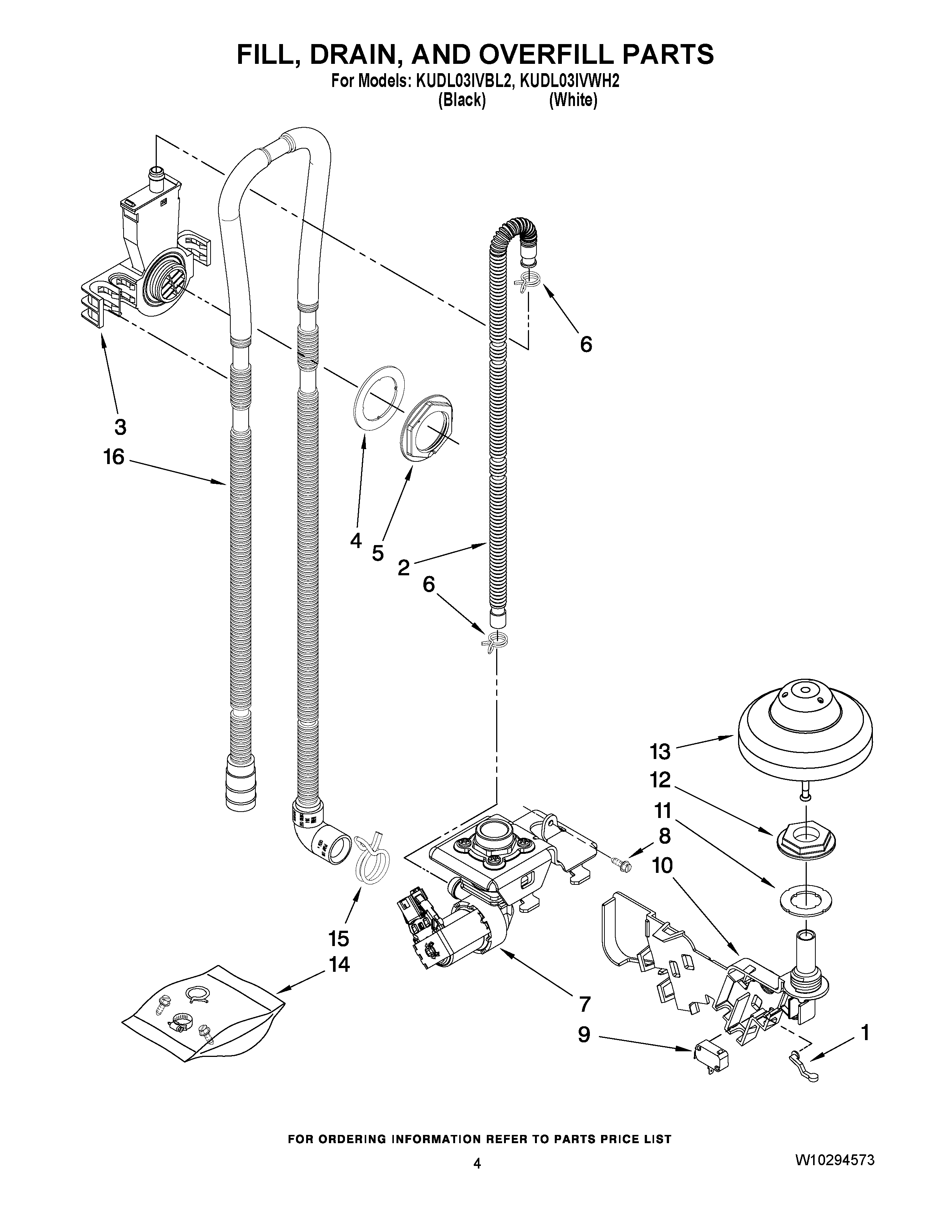 FILL, DRAIN, AND OVERFILL PARTS
For Models: KUDL03IVBL2, KUDL03IVWH2
(Black) (White)

6
3
16
4
5
2
6
13
12
11
8
10
15
14
7
9
1

FOR ORDERING INFORMATION REFER TO PARTS PRICE LIST
4
W10294573