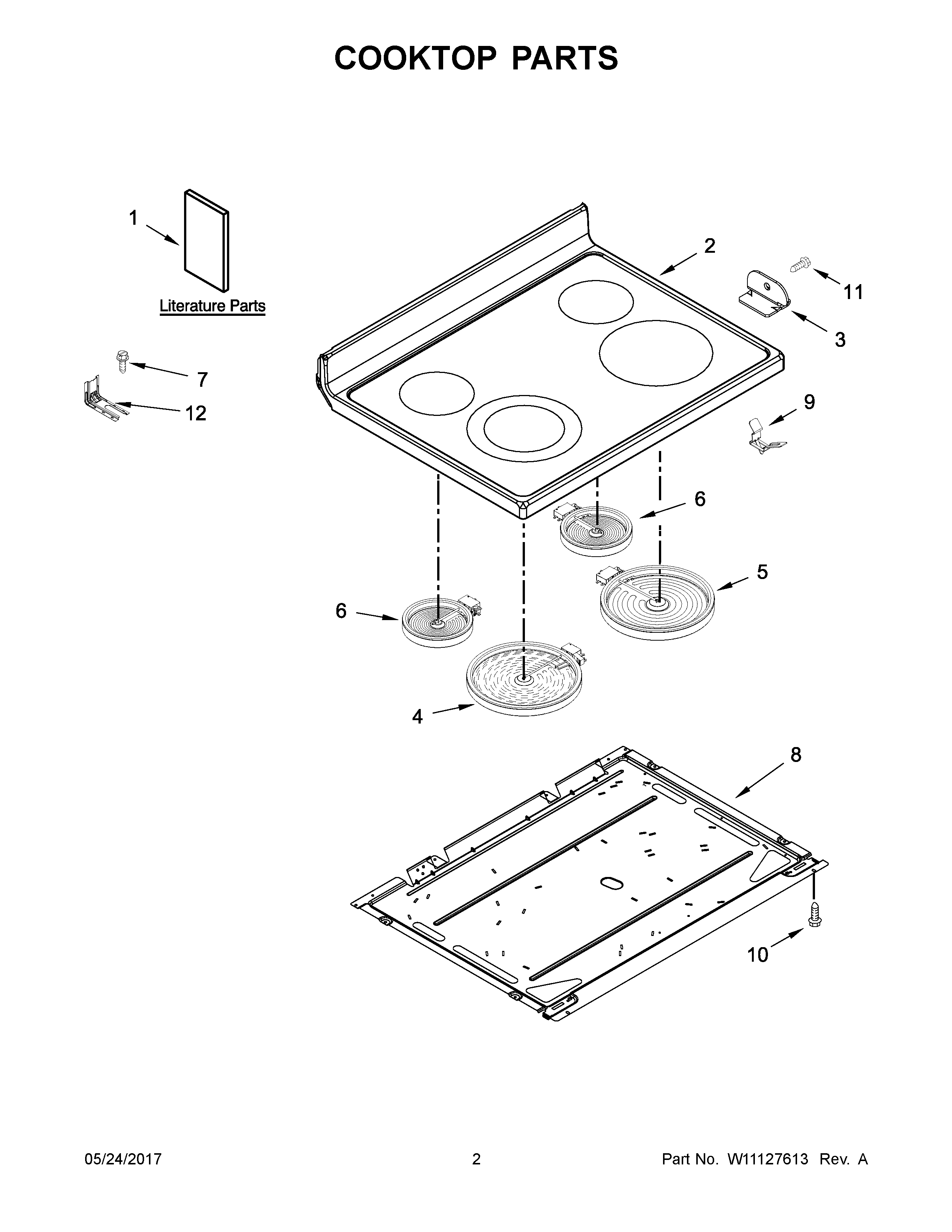 COOKTOP PARTS

1

Literature Parts

2

11

3

7

12

9

6

5

6

4

8

10

05/24/2017

2

Part No. W11127613 Rev. A