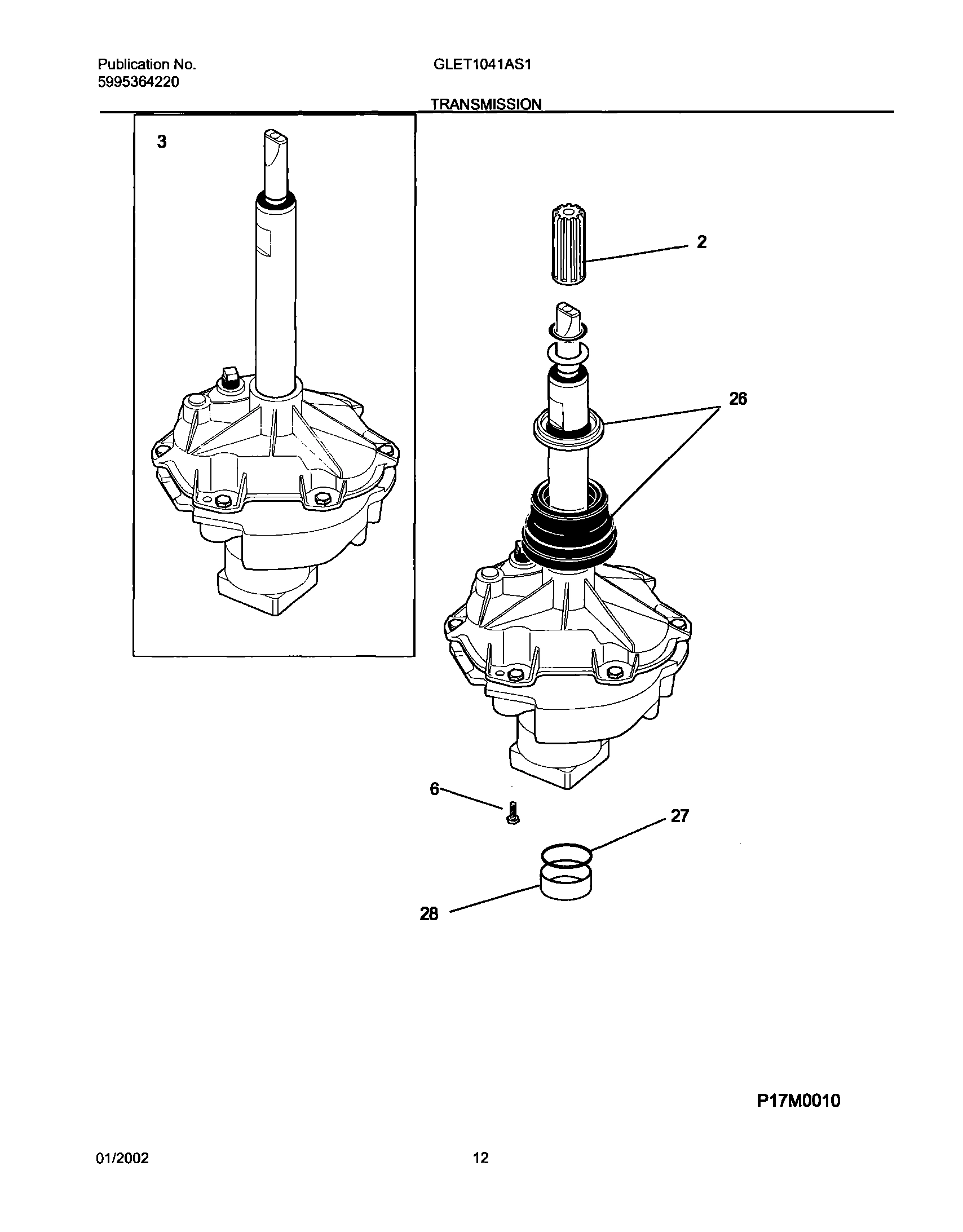 Publication No.
5995364220

GLET1041AS1

TRANSMISSION

3

2

26

6

27

28

P17M0010

01/2002

12