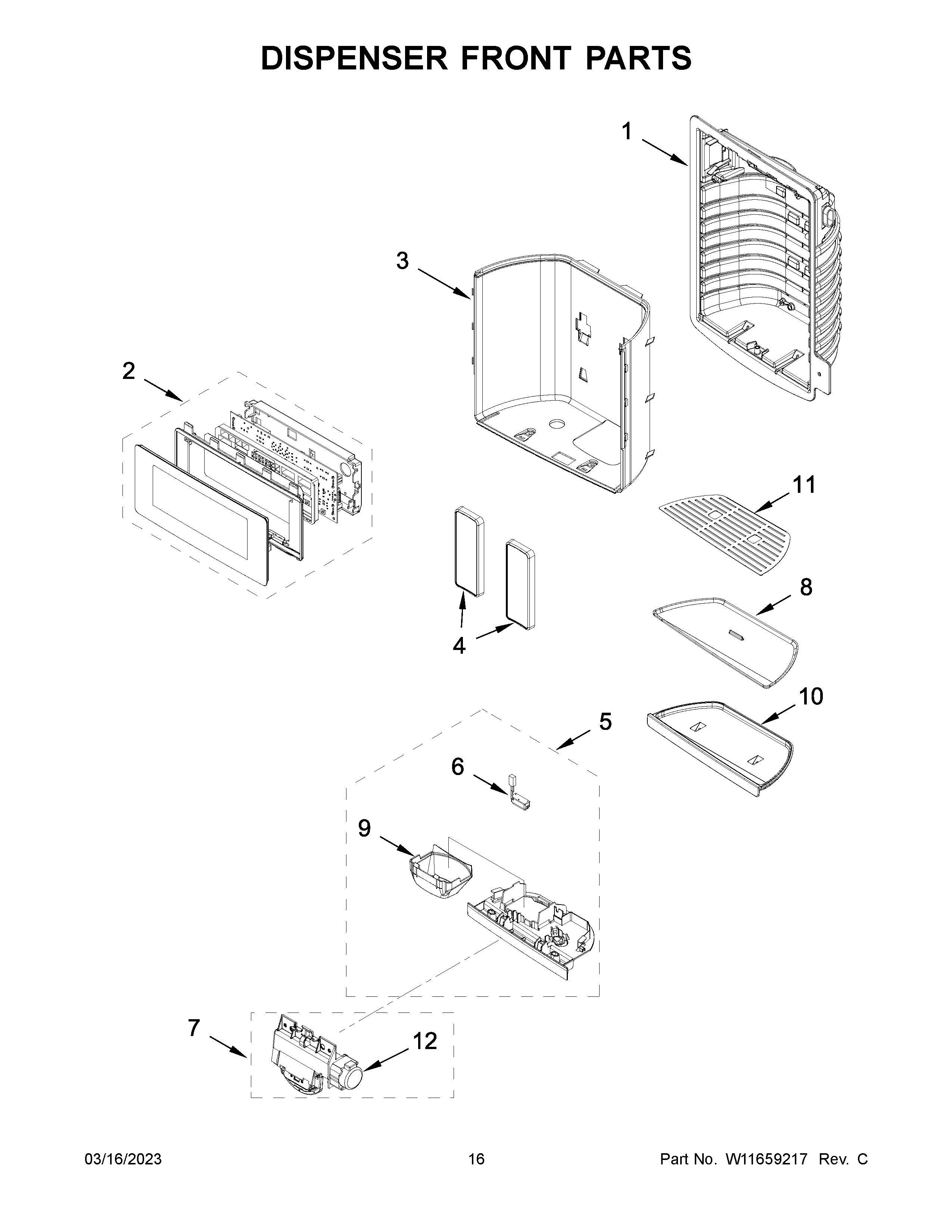 DISPENSER FRONT PARTS

1

3

2

11

4

8

10

5

6

9

7

12

03/16/2023

16

Part No. W11659217 Rev. C