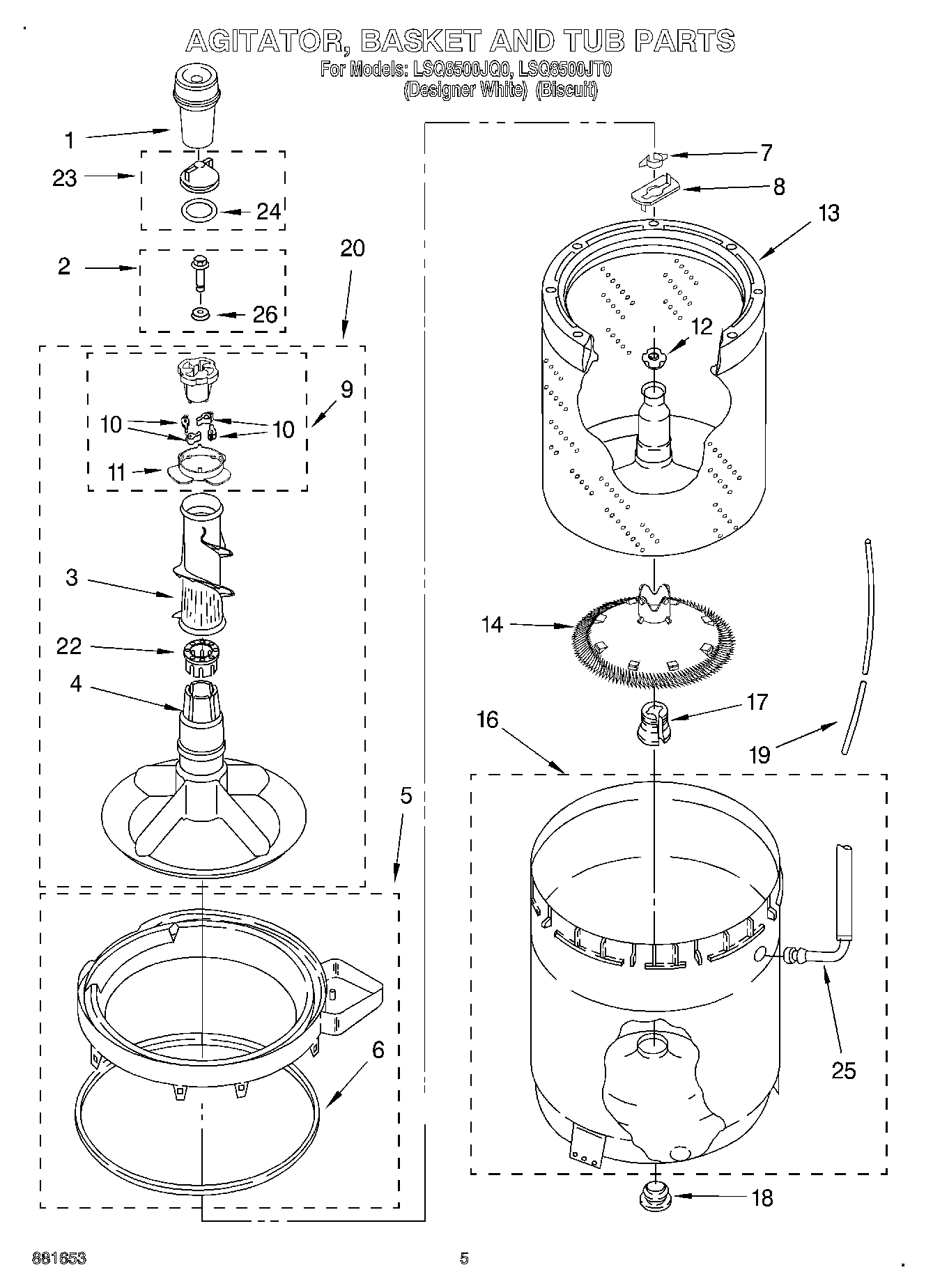 AGITATOR, BASKET AND TUB PARTS
For Models: LSQ8500JQ0, LSQ8500JT0
(Designer White) (Biscuit)

1
23
24
2
26
20
9
10
10
11
3
22
4
5
6
7
8
13
12
14
17
16
19
25
18

881653
5