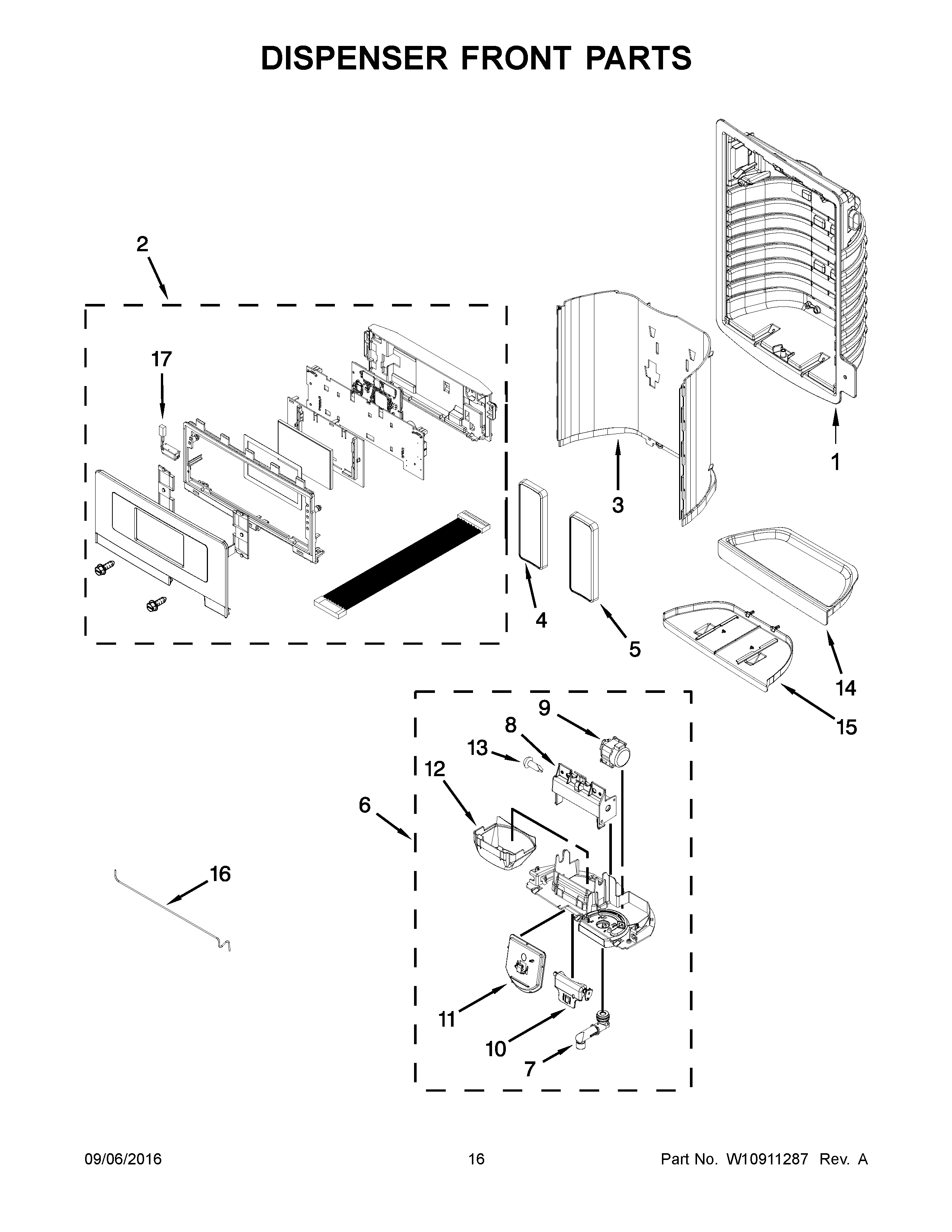 DISPENSER FRONT PARTS

2

17

1

3

4

5

14

15

9

8

13

12

6

16

11

10

7

09/06/2016

16

Part No. W10911287 Rev. A