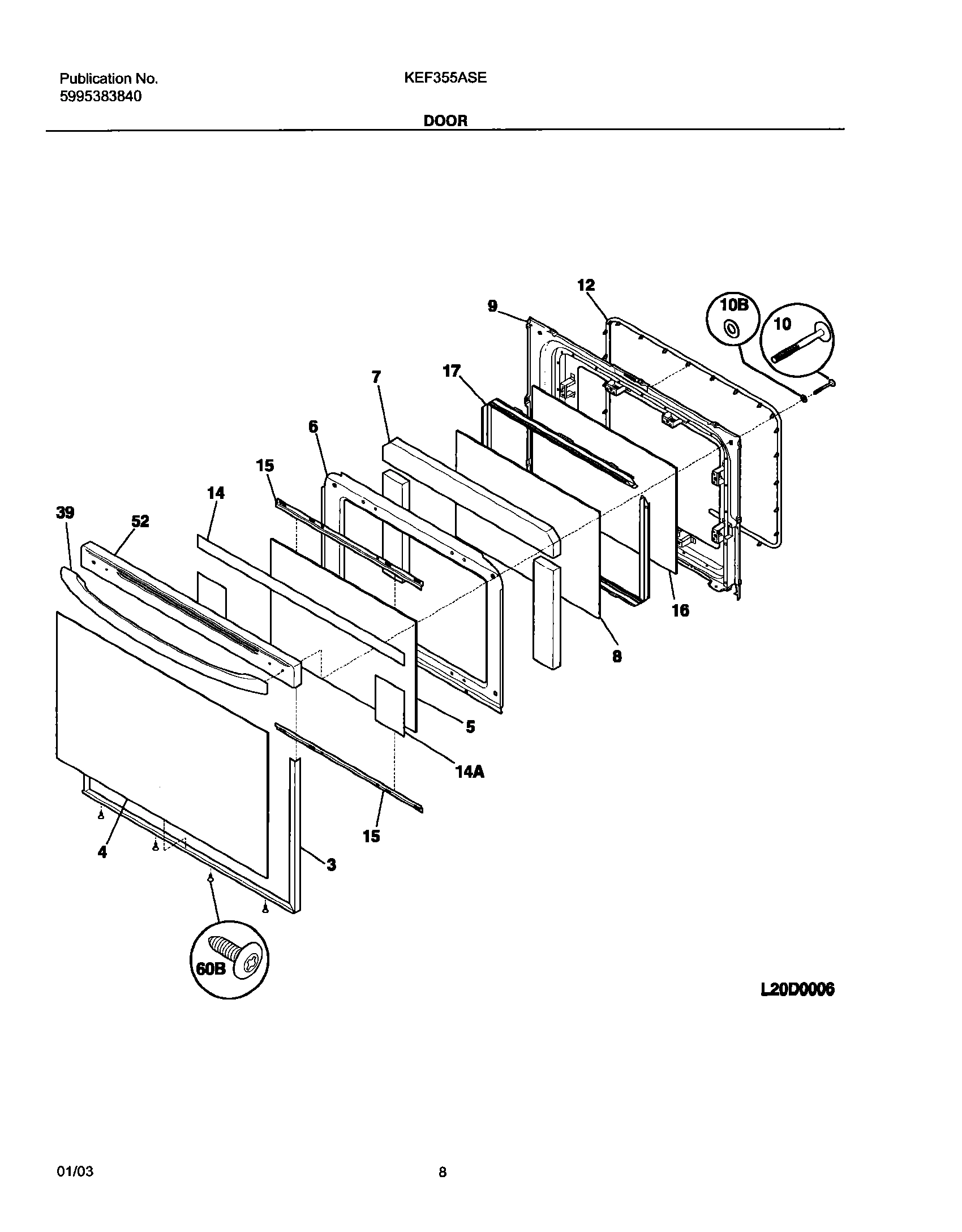 Publication No.
5995383840

KEF355ASE

DOOR

12
9
10B
10
7
17
6
15
14
39
52
16
8
5
14A
15
4
3
60B

L20D0006

01/03

8