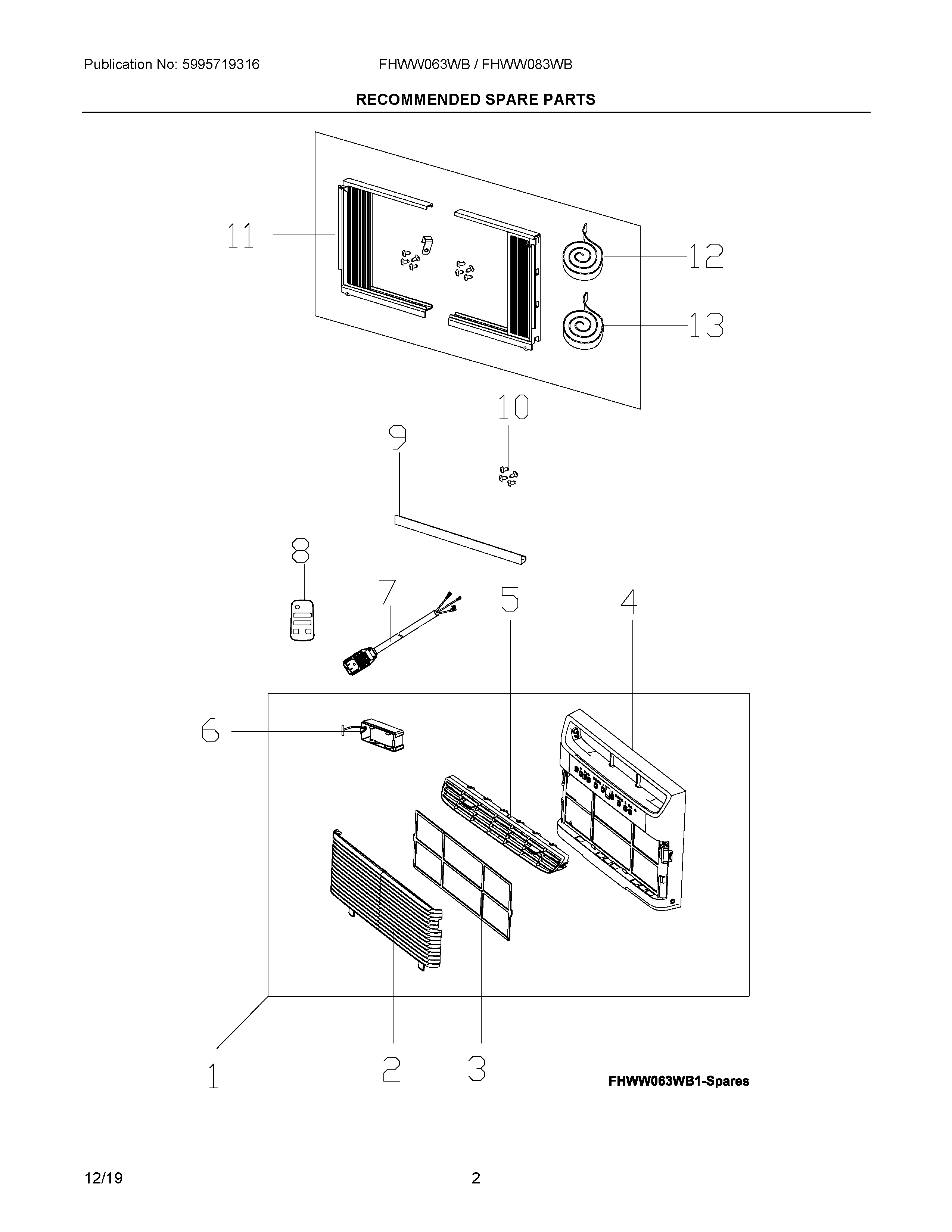 Publication No: 5995719316 FHWW063WB / FHWW083WB

RECOMMENDED SPARE PARTS

11

12

13

10

9

8

7

5

4

6

1

2

3

FHWW063WB1-Spares

12/19 2