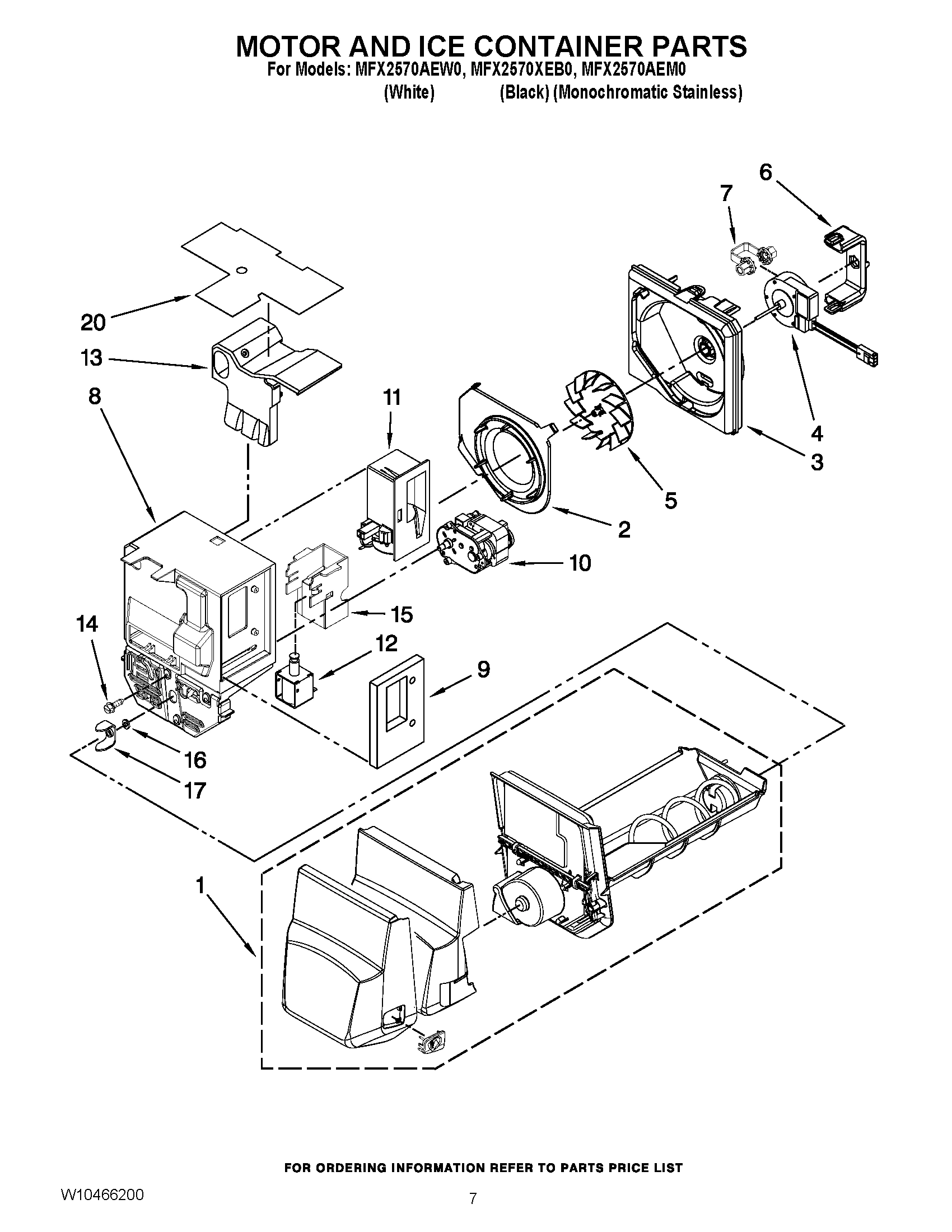 MOTOR AND ICE CONTAINER PARTS
For Models: MFX2570AEW0, MFX2570XEB0, MFX2570AEM0
(White) (Black) (Monochromatic Stainless)

6
7
20
13
8
11
4
3
5
2
10
15
14
12
9
16
17
1

FOR ORDERING INFORMATION REFER TO PARTS PRICE LIST

W10466200

7