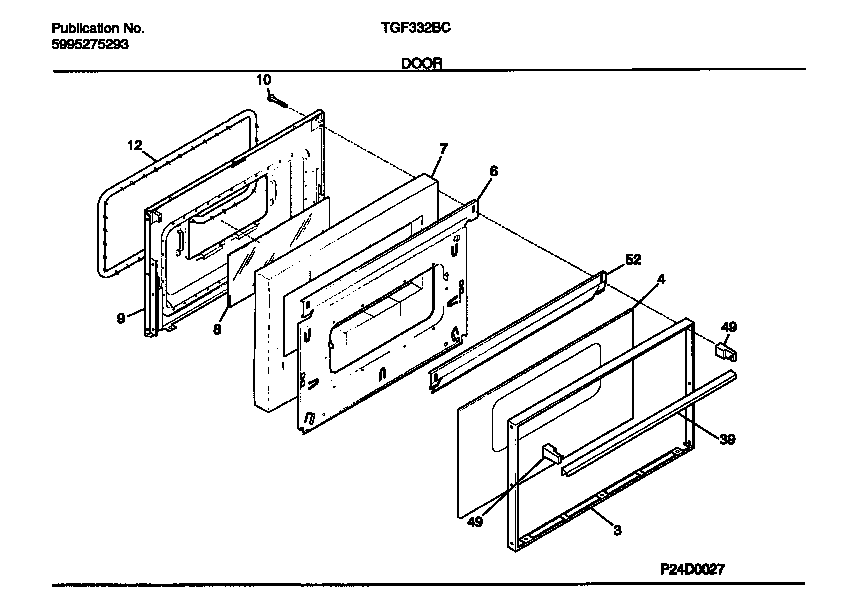 Publication No.
5995275293

TGF332BC

DOOR

10

12

7

6

52

4

49

9

8

39

49

3

P24D0027