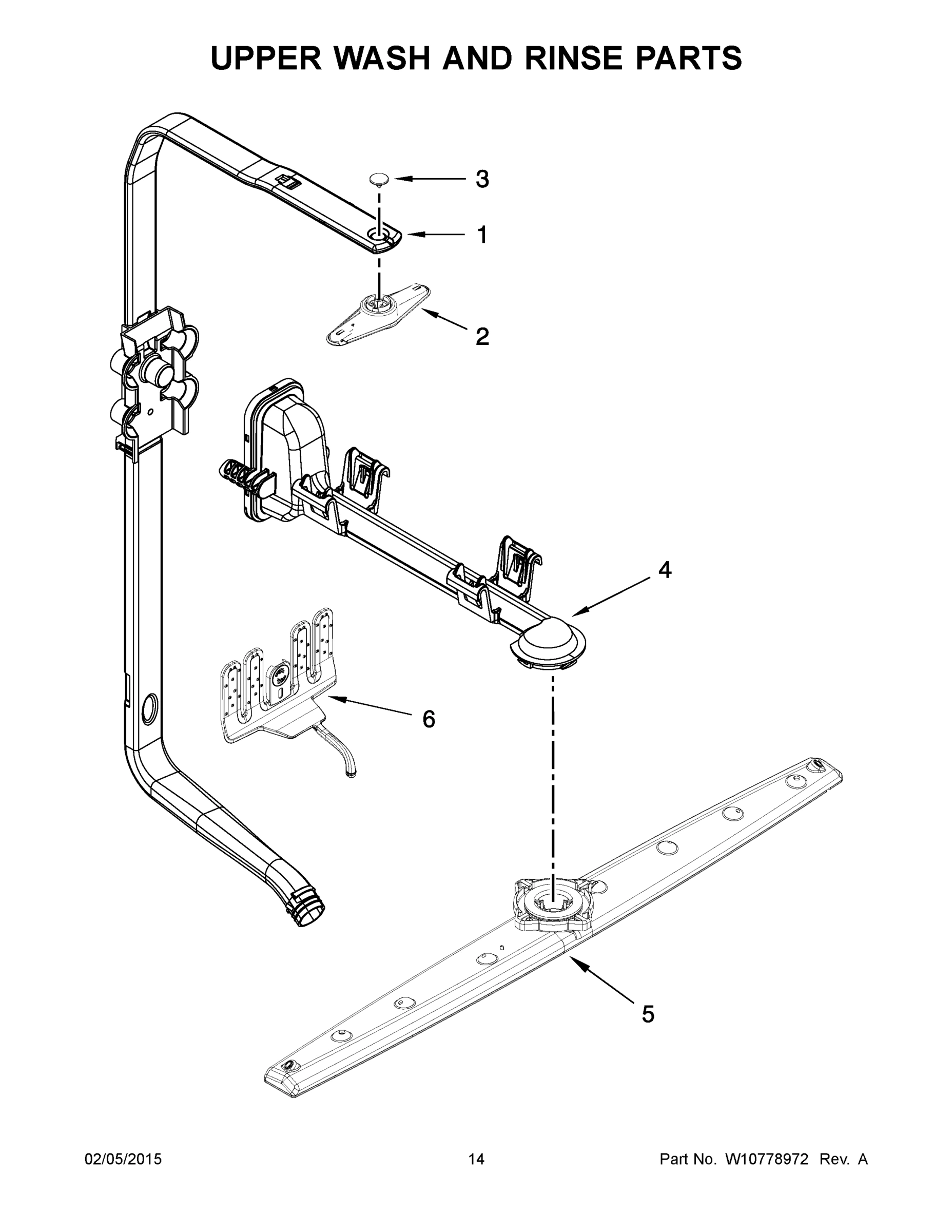 UPPER WASH AND RINSE PARTS

3

1

2

4

6

5

02/05/2015

14

Part No. W10778972 Rev. A