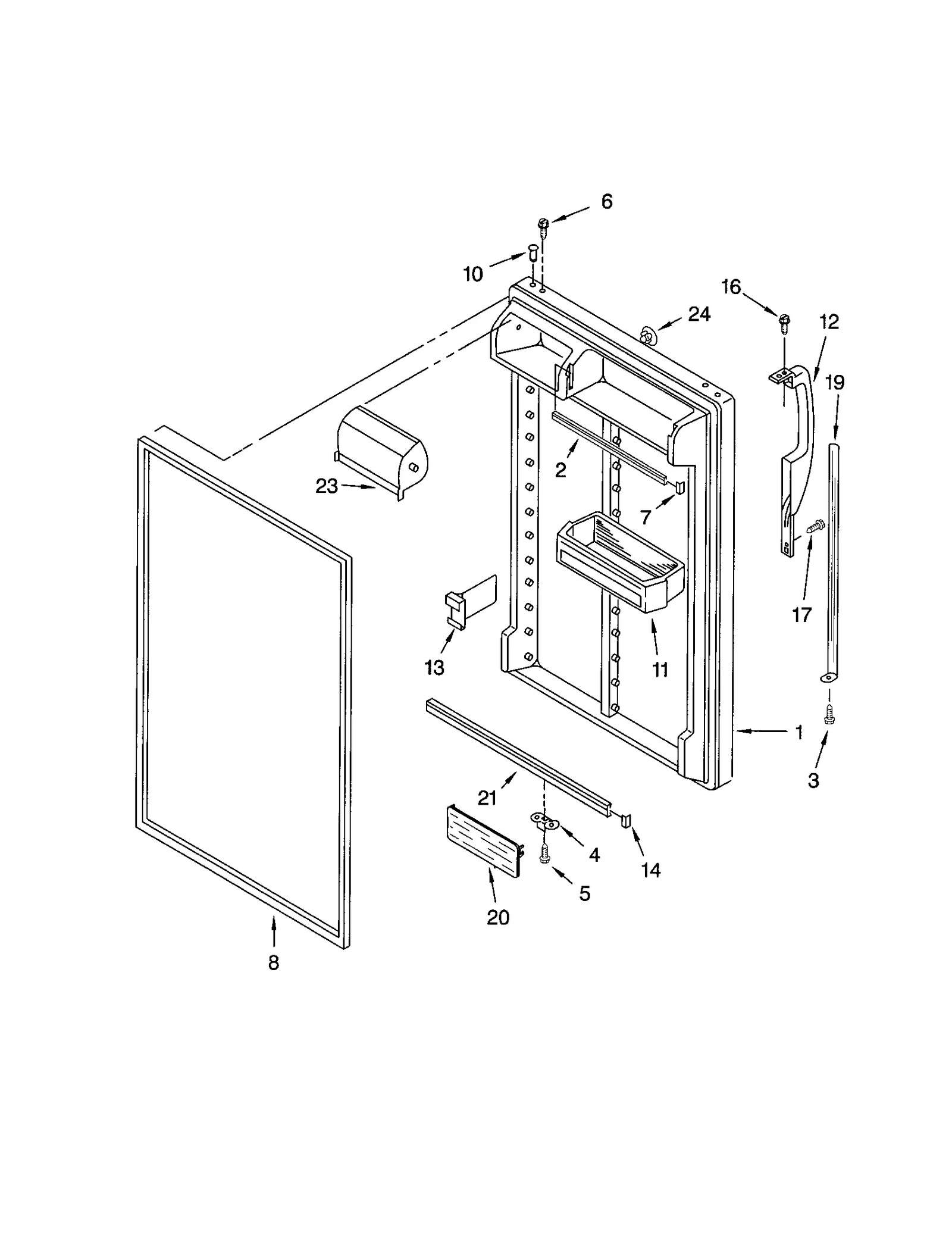 6
10
16
24
12
19
2
23
7
17
13
11
1
3
21
4
14
5
20
8