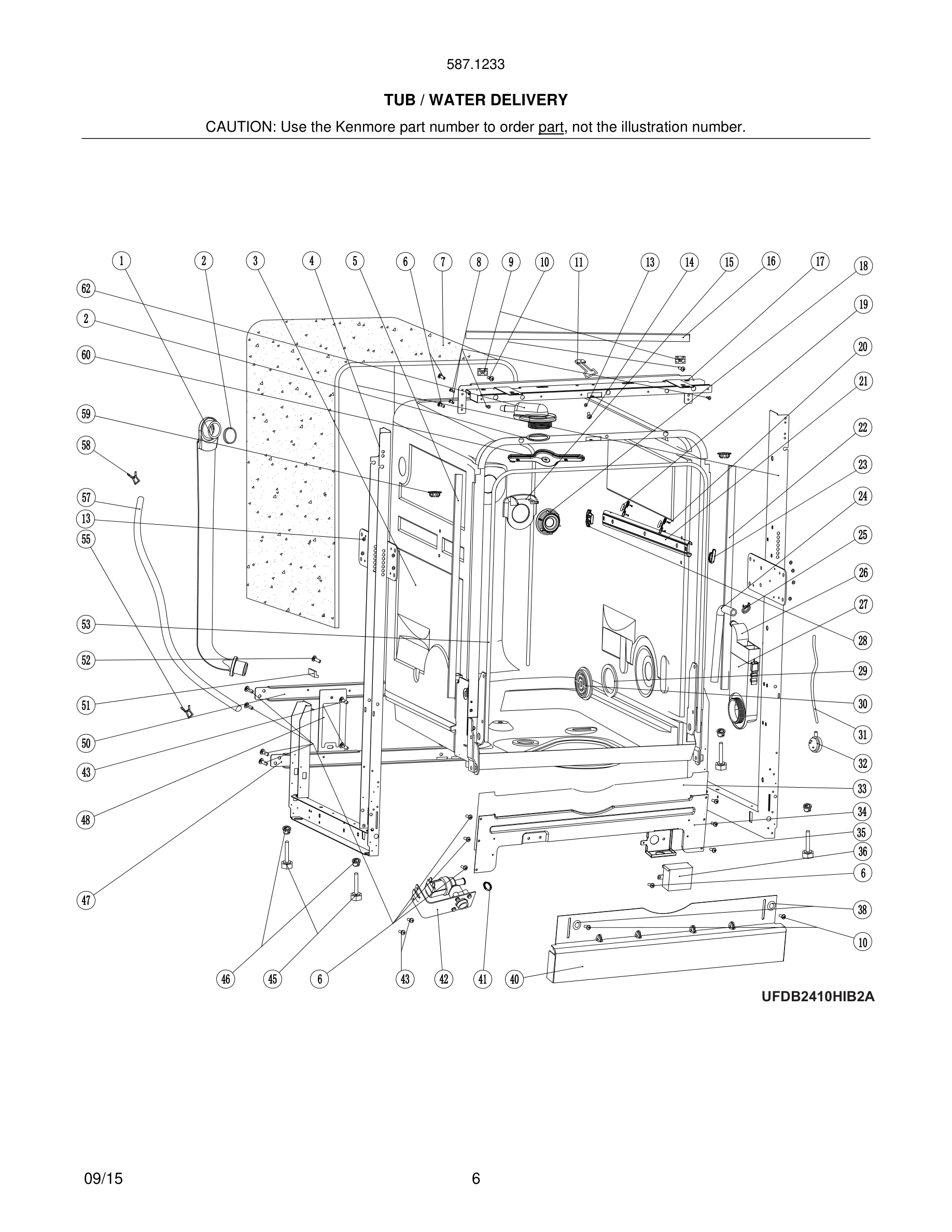 587.1233

TUB / WATER DELIVERY

CAUTION: Use the Kenmore part number to order part, not the illustration number.

1 2 3 4 5 6 7 8 9 10 11 13 14 15 16 17 18

62
2
60
59
58
57
13
55
53
52
51
50
43
48
47

19
20
21
22
23
24
25
26
27
28
29
30
31
32
33
34
35
36
6
38
10

46 45 6 43 42 41 40

UFDB2410HIB2A

09/15

6