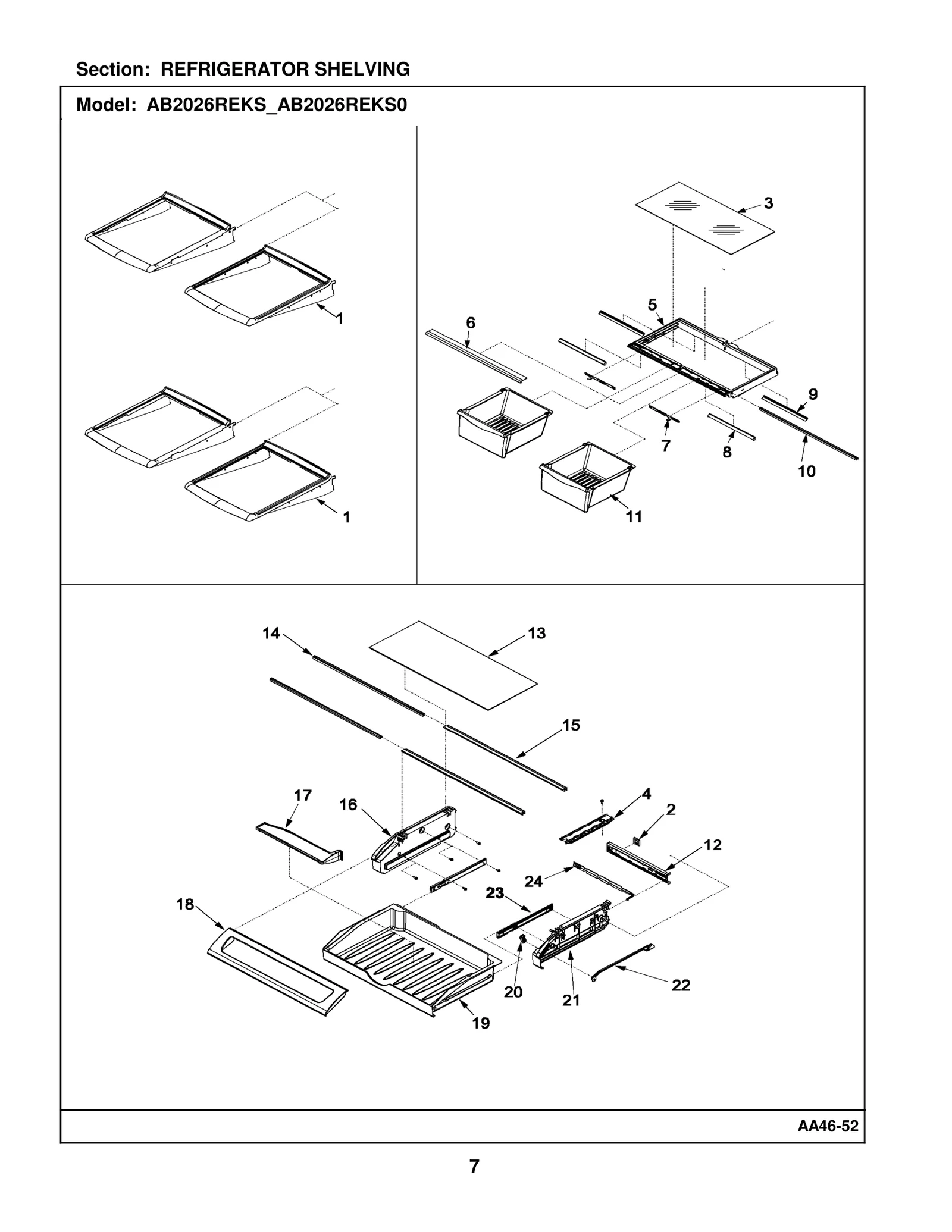 Section: REFRIGERATOR SHELVING

Model: AB2026REKS_AB2026REKS0

1

1

3

5

6

9

7

8

10

11

14

13

15

17

16

4

2

12

24

23

18

20

21

22

19

AA46-52

7