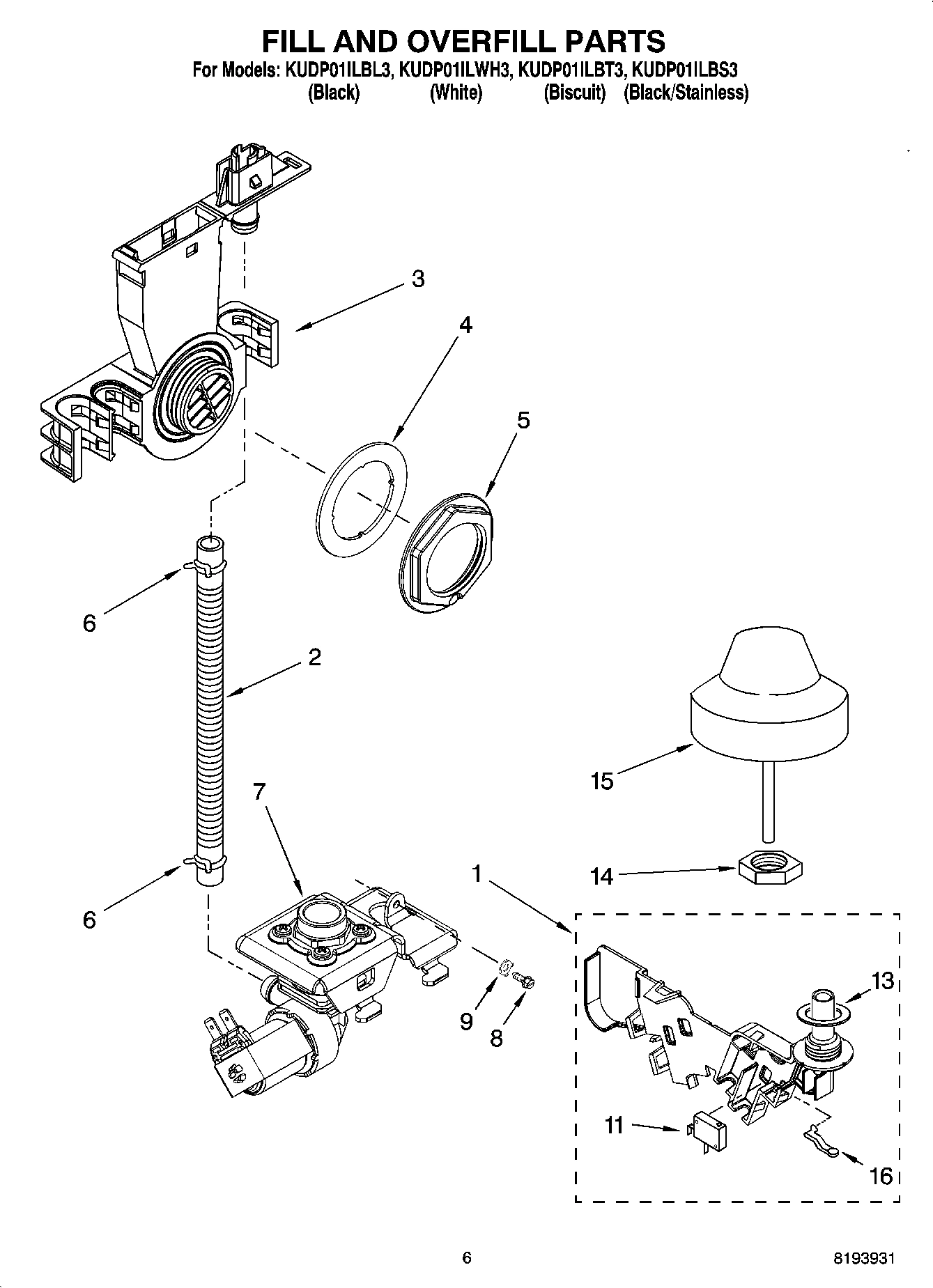 FILL AND OVERFILL PARTS

For Models: KUDP01ILBL3, KUDP01ILWH3, KUDP01ILBT3, KUDP01ILBS3
(Black) (White) (Biscuit) (Black/Stainless)

3
4
5
6
2
15
7
14
1
6
13
9
8
11
16

6

8193931