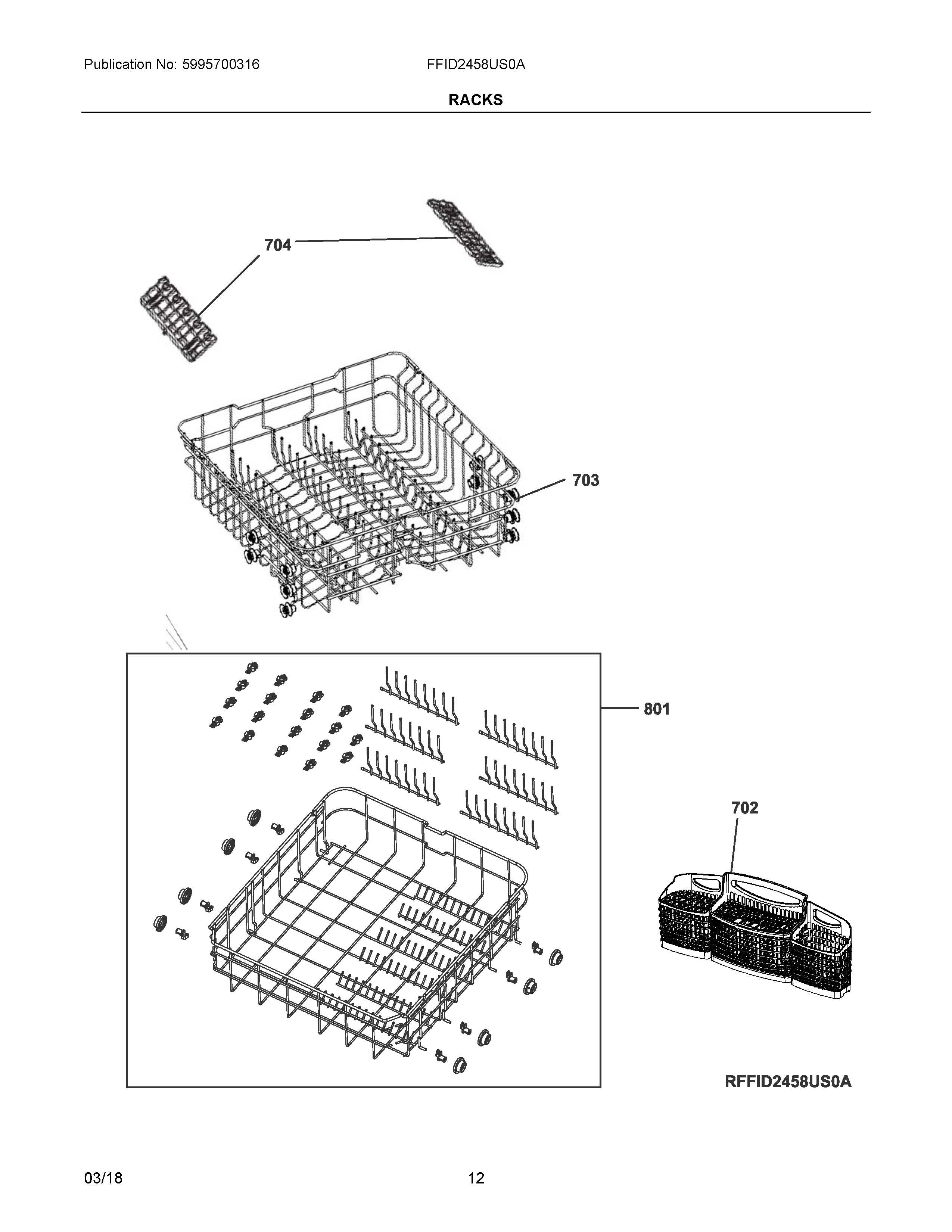 Publication No: 5995700316

FFID2458US0A

RACKS

704

703

801

702

RFFID2458US0A

03/18

12