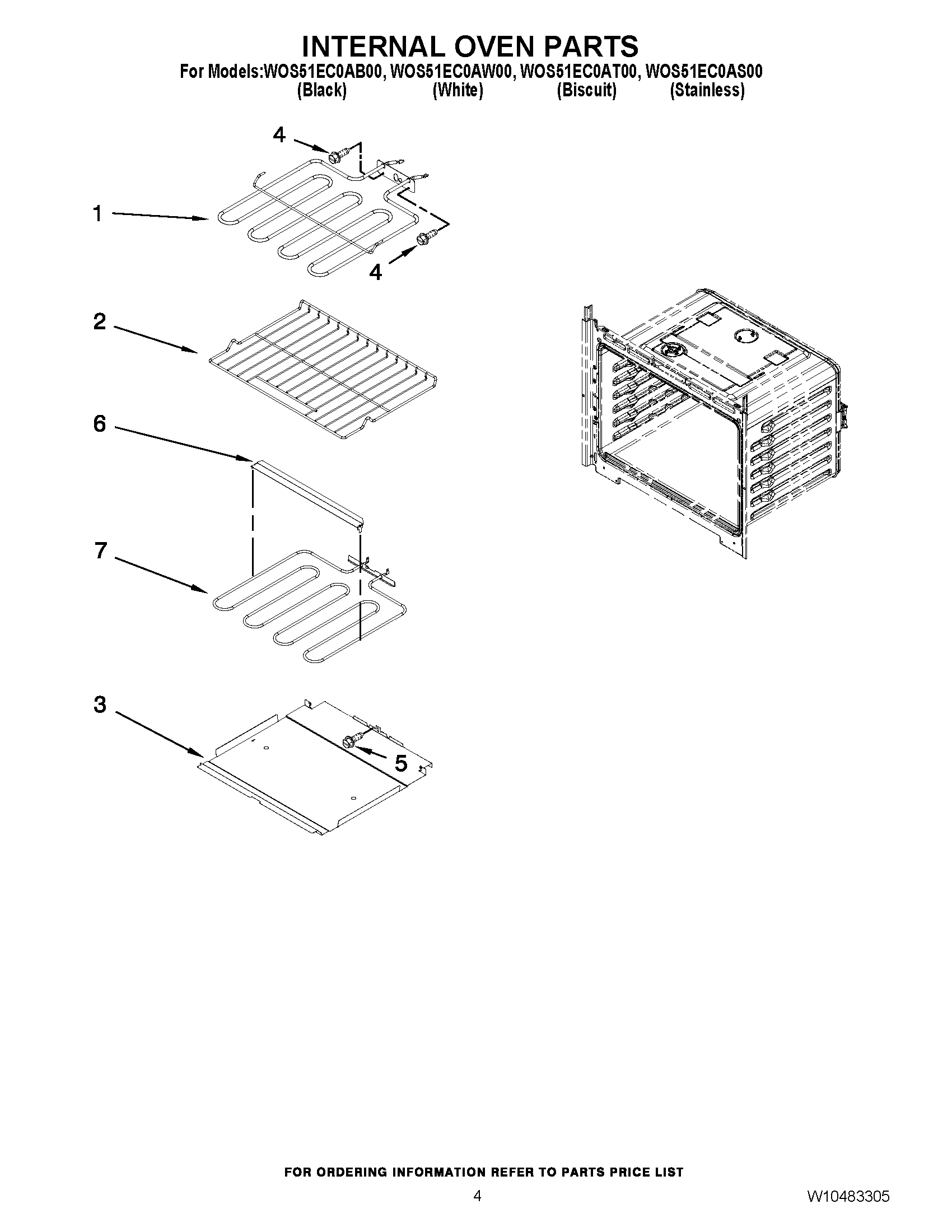 INTERNAL OVEN PARTS

For Models:WOS51EC0AB00, WOS51EC0AW00, WOS51EC0AT00, WOS51EC0AS00
(Black) (White) (Biscuit) (Stainless)

4

1

4

2

6

7

3

5

FOR ORDERING INFORMATION REFER TO PARTS PRICE LIST

4

W10483305