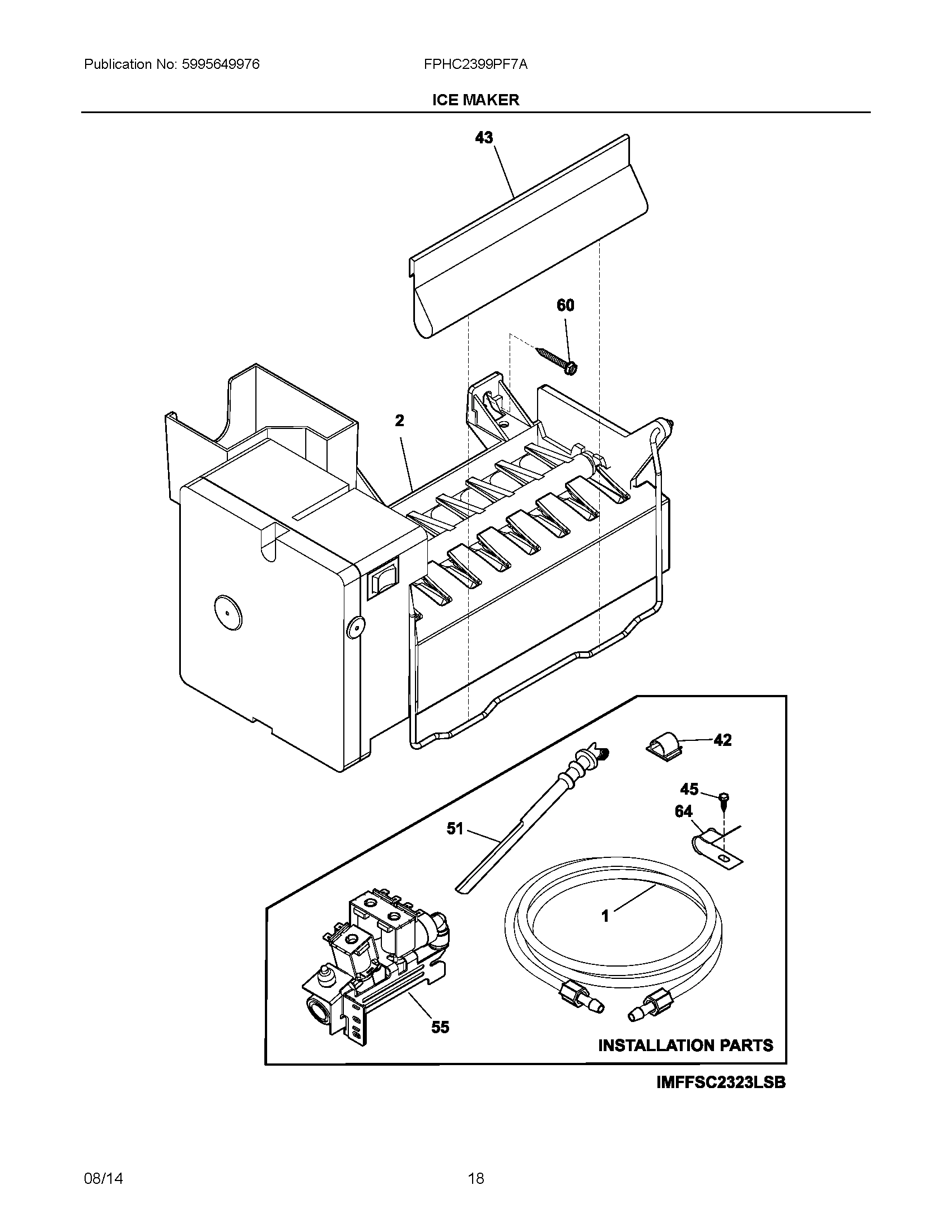 Publication No: 5995649976

FPHC2399PF7A

ICE MAKER

43

60

2

42

45

64

51

1

55

INSTALLATION PARTS

IMFFSC2323LSB

08/14

18