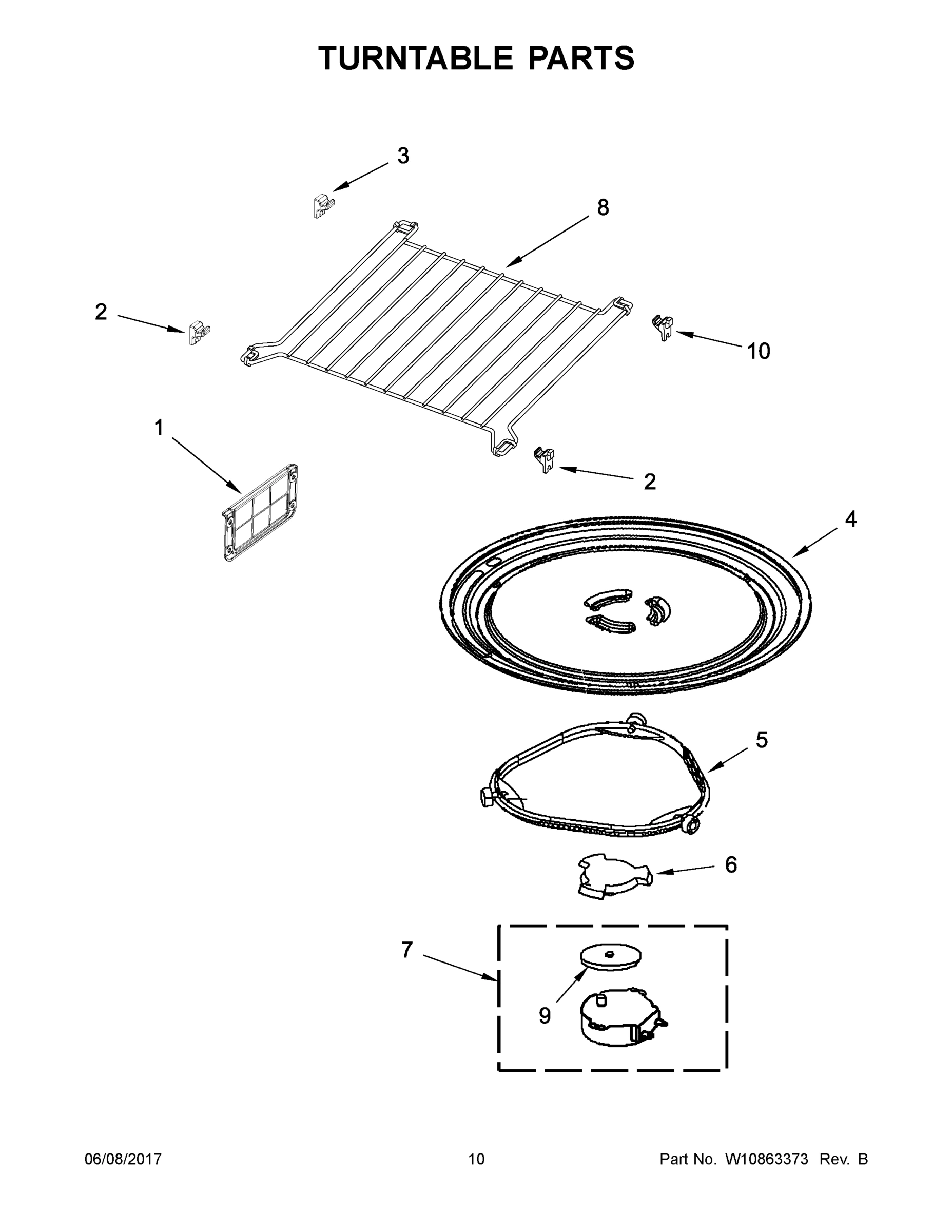 TURNTABLE PARTS

3

8

2

10

1

2

4

5

6

7

9

06/08/2017

10

Part No. W10863373 Rev. B