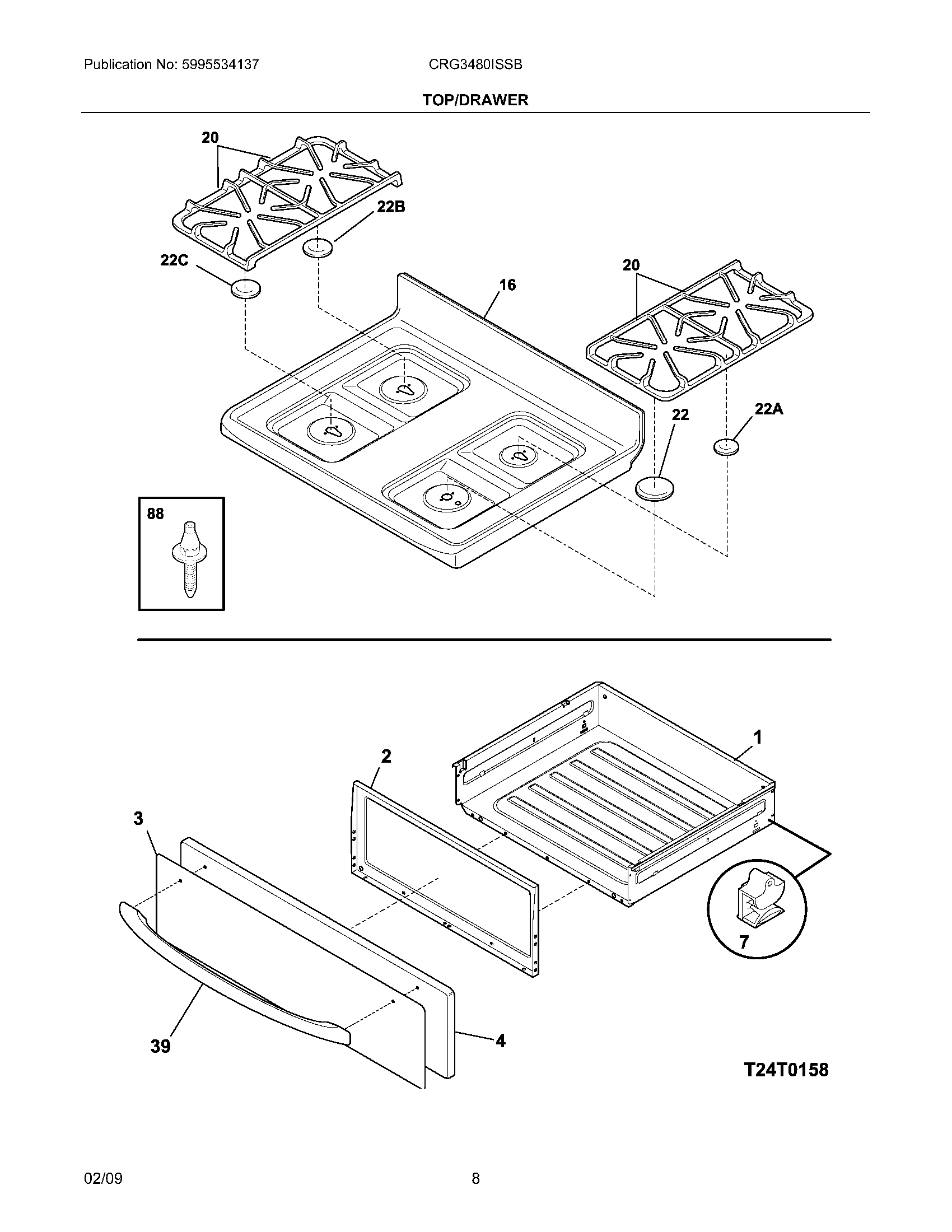 Publication No: 5995534137

CRG3480ISSB

TOP/DRAWER

20

22B

22C

16

20

22

22A

88

1

2

3

7

39

4

T24T0158

02/09

8