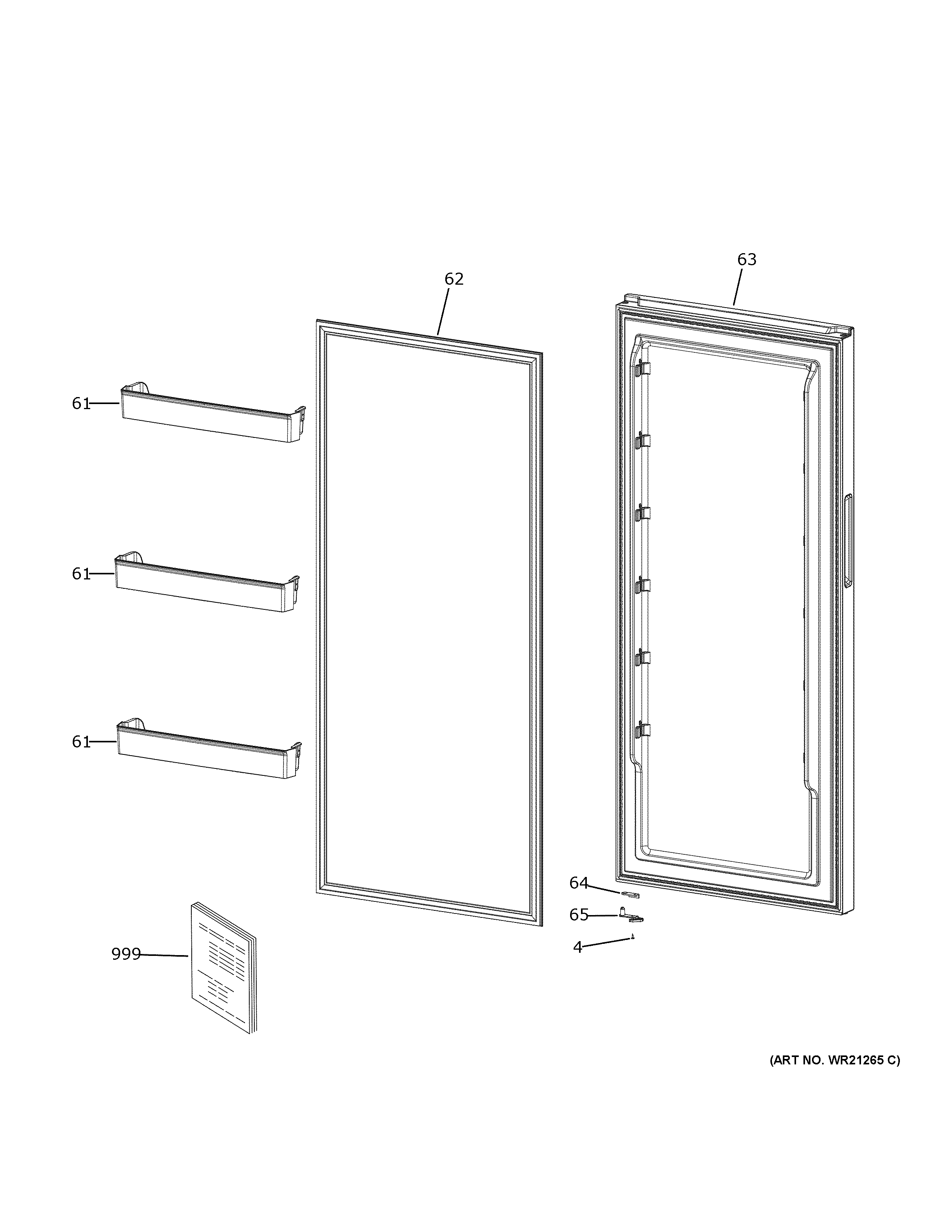 63

62

61

61

61

64

65

4

999

(ART NO. WR21265 C)