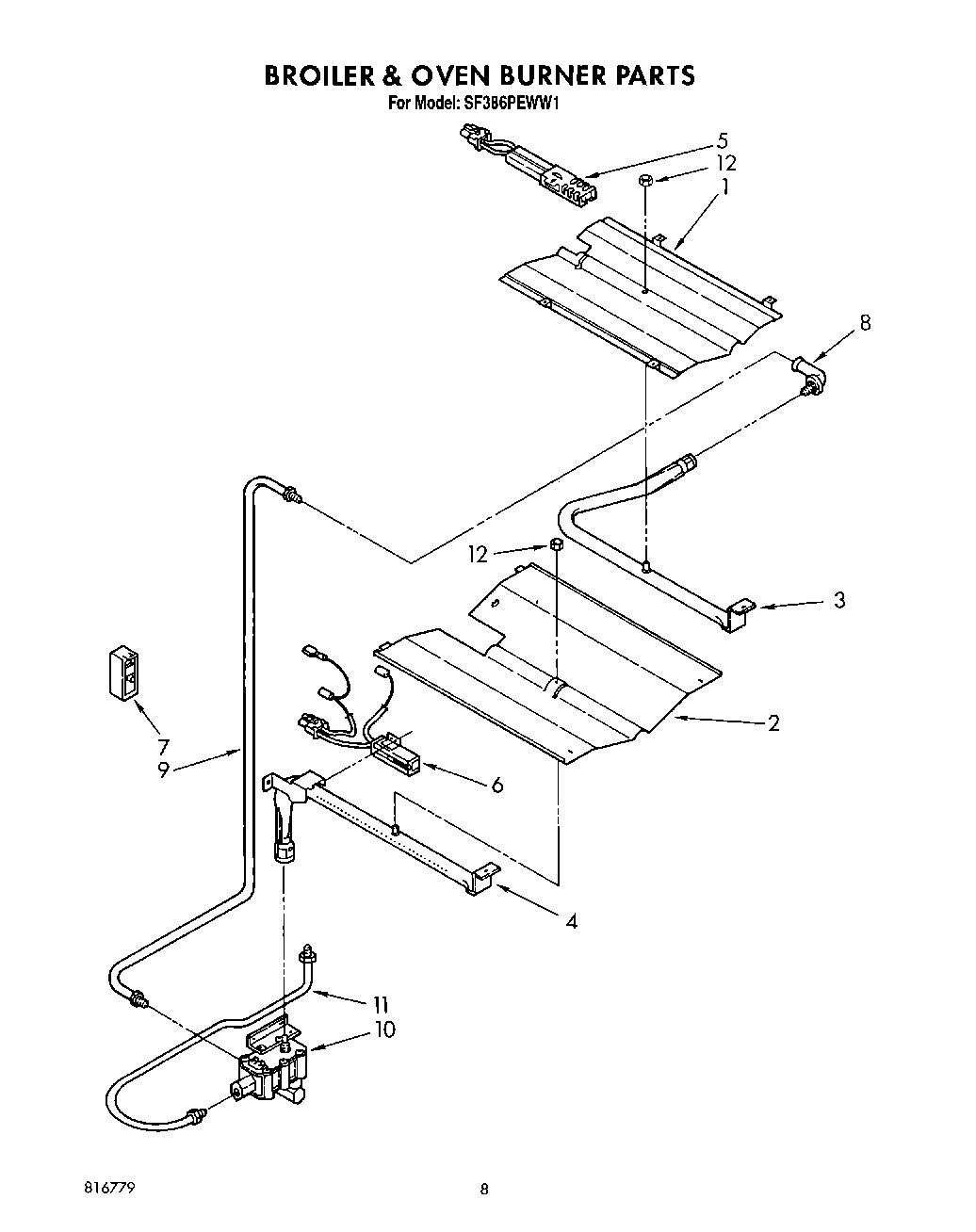 BROILER & OVEN BURNER PARTS
For Model: SF386PEWW1

5
12
1
8
12
3
2
7
9
6
4
11
10

816779

8